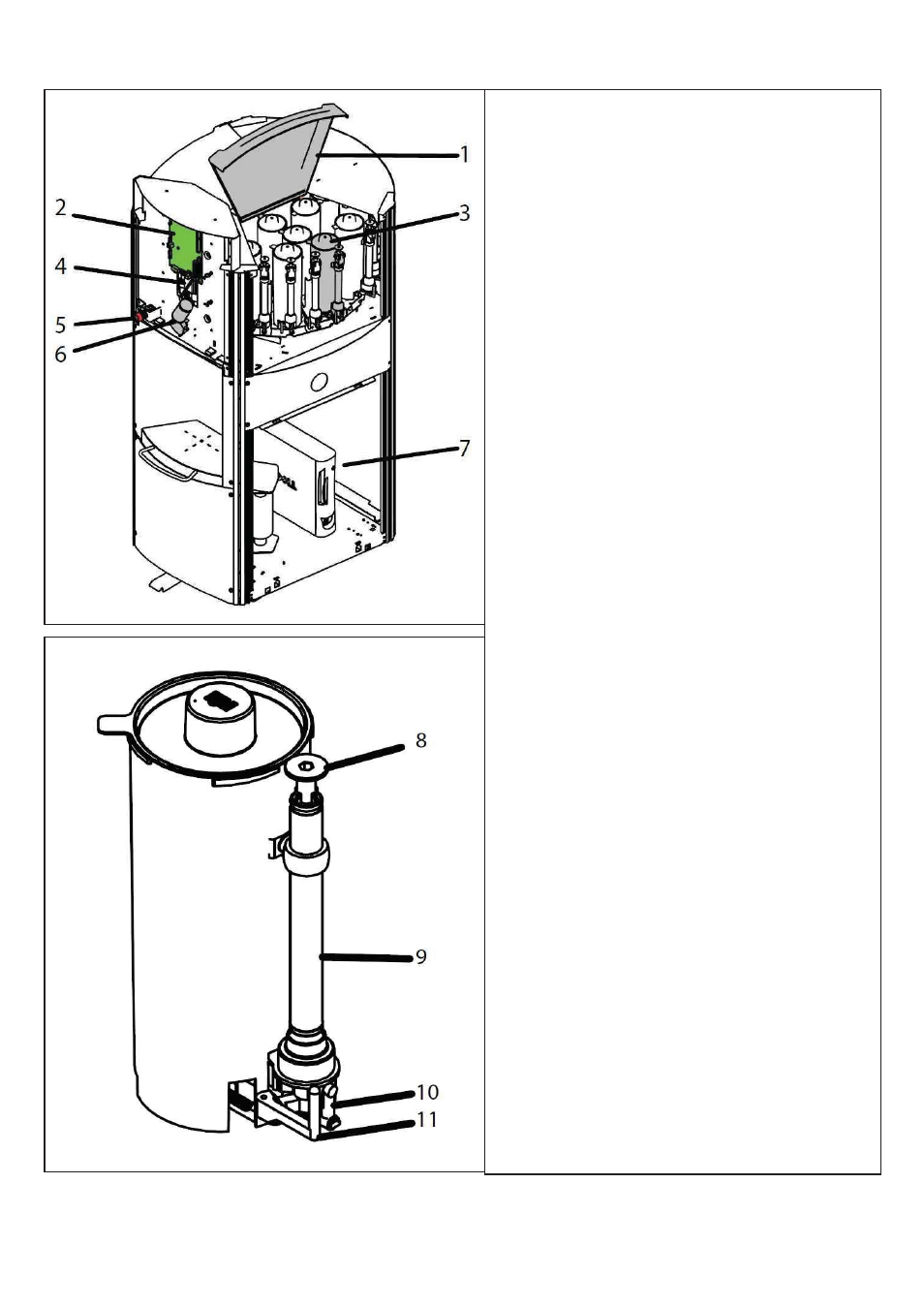 1
2
3
4
5
6
7
8
9
10
11