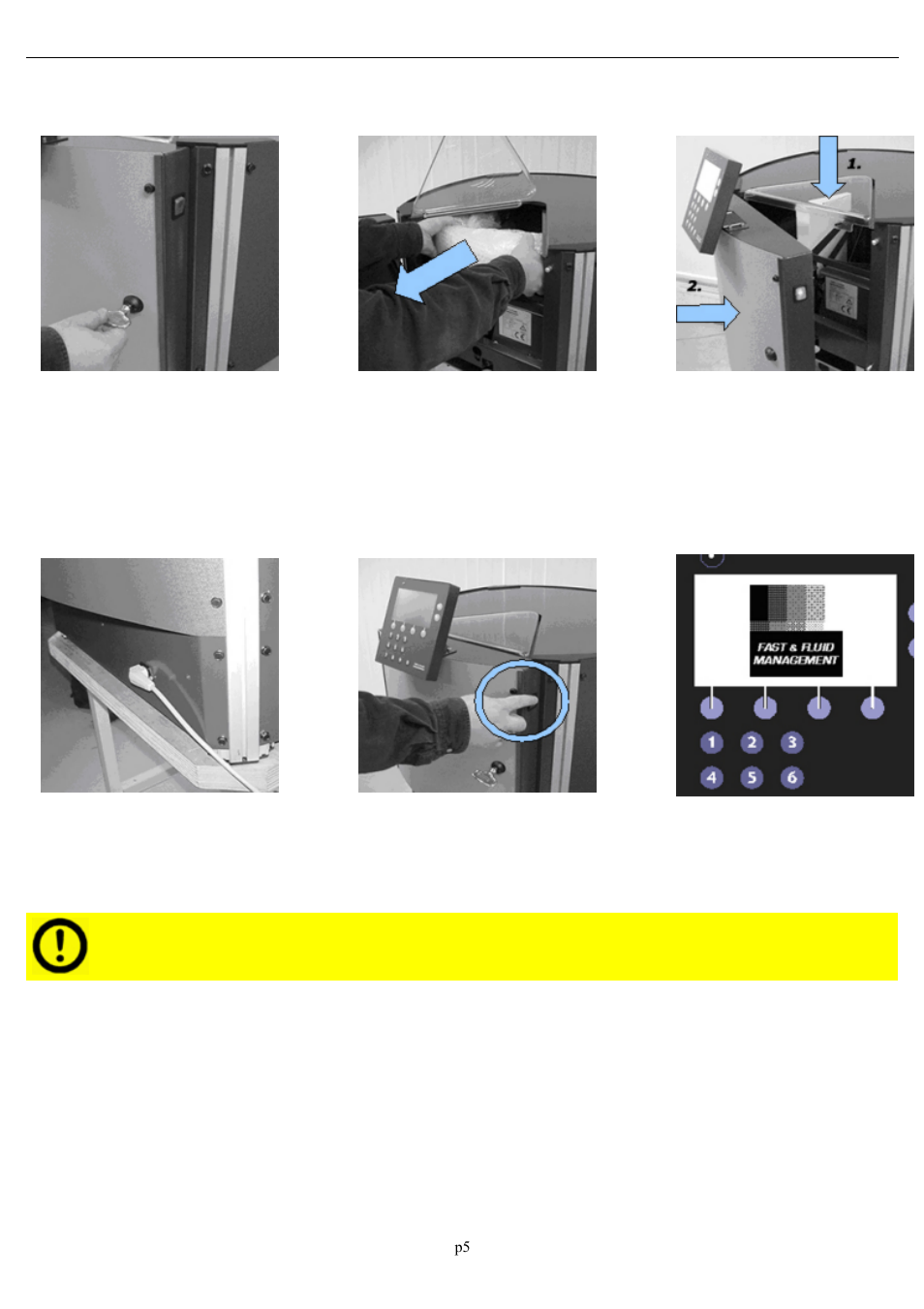 1.

2.

FAST & FLUID MANAGEMENT

1 2 3

4 5 6

p5