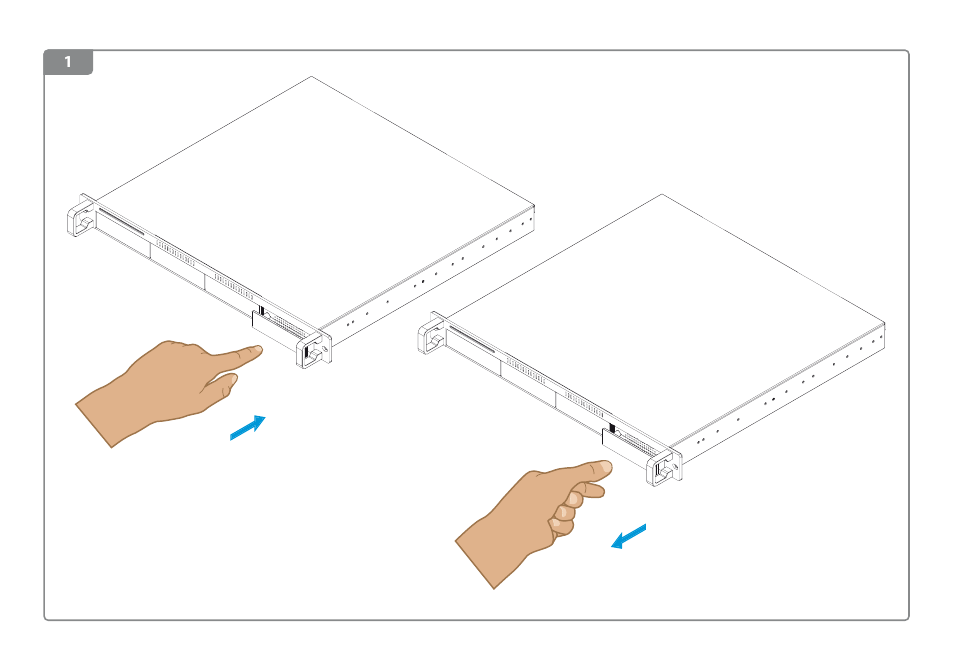 1