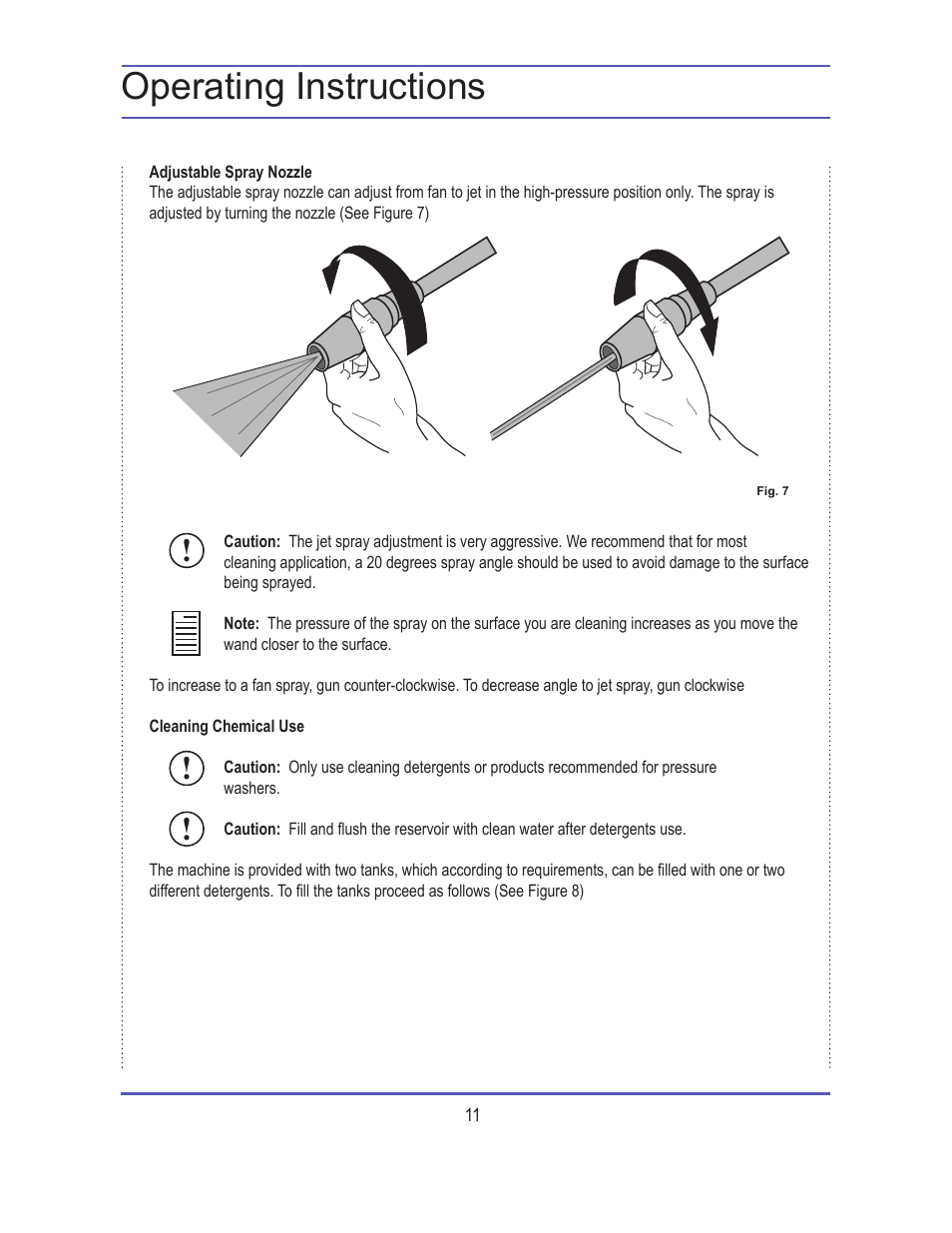 Operating Instructions

Adjustable Spray Nozzle
The adjustable spray nozzle can adjust from fan to jet in the high-pressure position only. The spray is adjusted by turning the nozzle (See Figure 7)

Fig. 7

Caution: The jet spray adjustment is very aggressive. We recommend that for most cleaning application, a 20 degrees spray angle should be used to avoid damage to the surface being sprayed.

Note: The pressure of the spray on the surface you are cleaning increases as you move the wand closer to the surface.

To increase to a fan spray, gun counter-clockwise. To decrease angle to jet spray, gun clockwise

Cleaning Chemical Use

Caution: Only use cleaning detergents or products recommended for pressure washers.

Caution: Fill and flush the reservoir with clean water after detergents use.

The machine is provided with two tanks, which according to requirements, can be filled with one or two different detergents. To fill the tanks proceed as follows (See Figure 8)

11