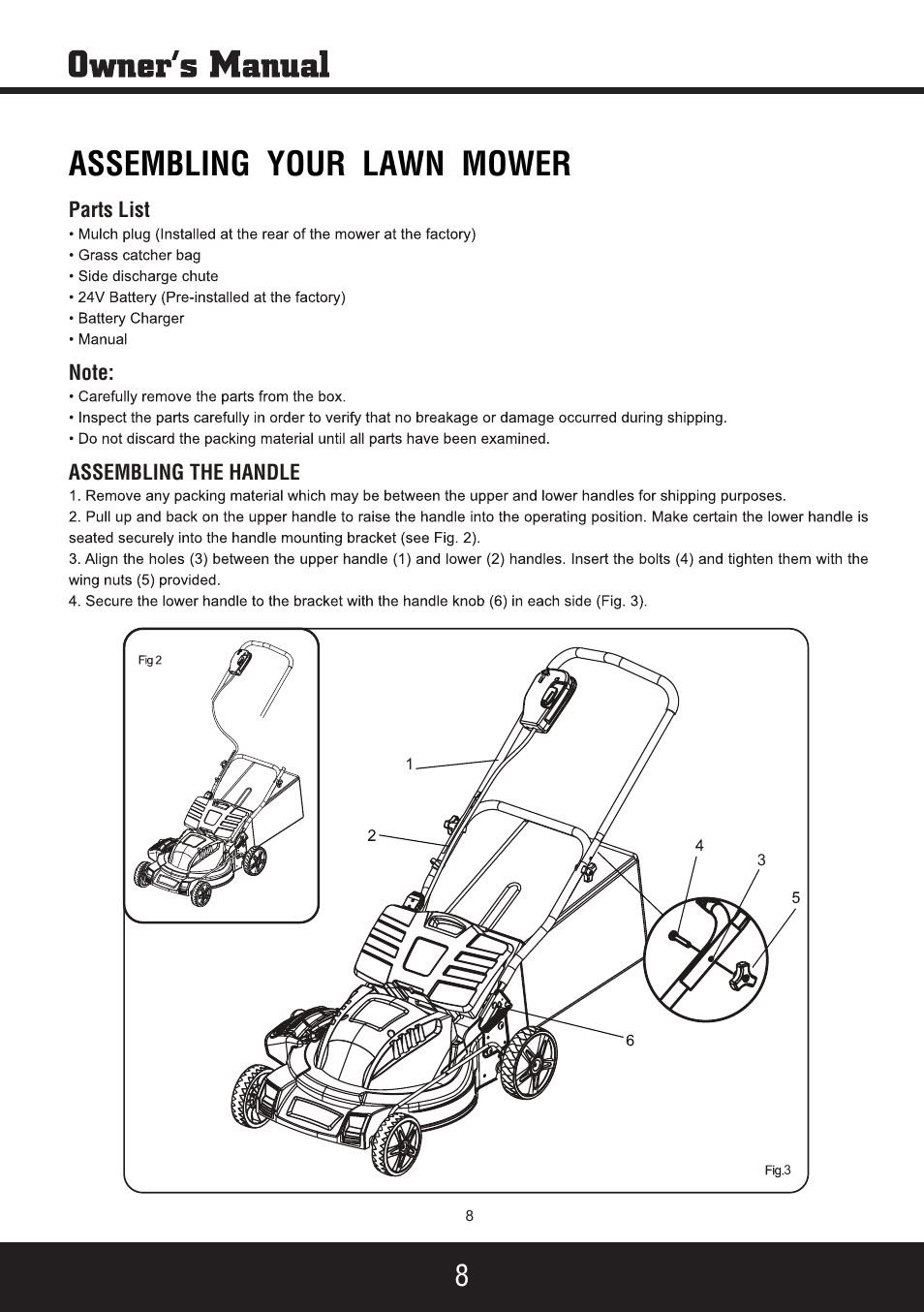 Owner's Manual

ASSEMBLING YOUR LAWN MOWER

Parts List

• Mulch plug (Installed at the rear of the mower at the factory)
• Grass catcher bag
• Side discharge chute
• 24V Battery (Pre-installed at the factory)
• Battery Charger
• Manual

Note:

• Carefully remove the parts from the box.
• Inspect the parts carefully in order to verify that no breakage or damage occurred during shipping.
• Do not discard the packing material until all parts have been examined.

ASSEMBLING THE HANDLE

1. Remove any packing material which may be between the upper and lower handles for shipping purposes.
2. Pull up and back on the upper handle to raise the handle into the operating position. Make certain the lower handle is seated securely into the handle mounting bracket (see Fig. 2).
3. Align the holes (3) between the upper handle (1) and lower (2) handles. Insert the bolts (4) and tighten them with the wing nuts (5) provided.
4. Secure the lower handle to the bracket with the handle knob (6) in each side (Fig. 3).

Fig 2

1
2
4
3
5
6

Fig.3

8

8