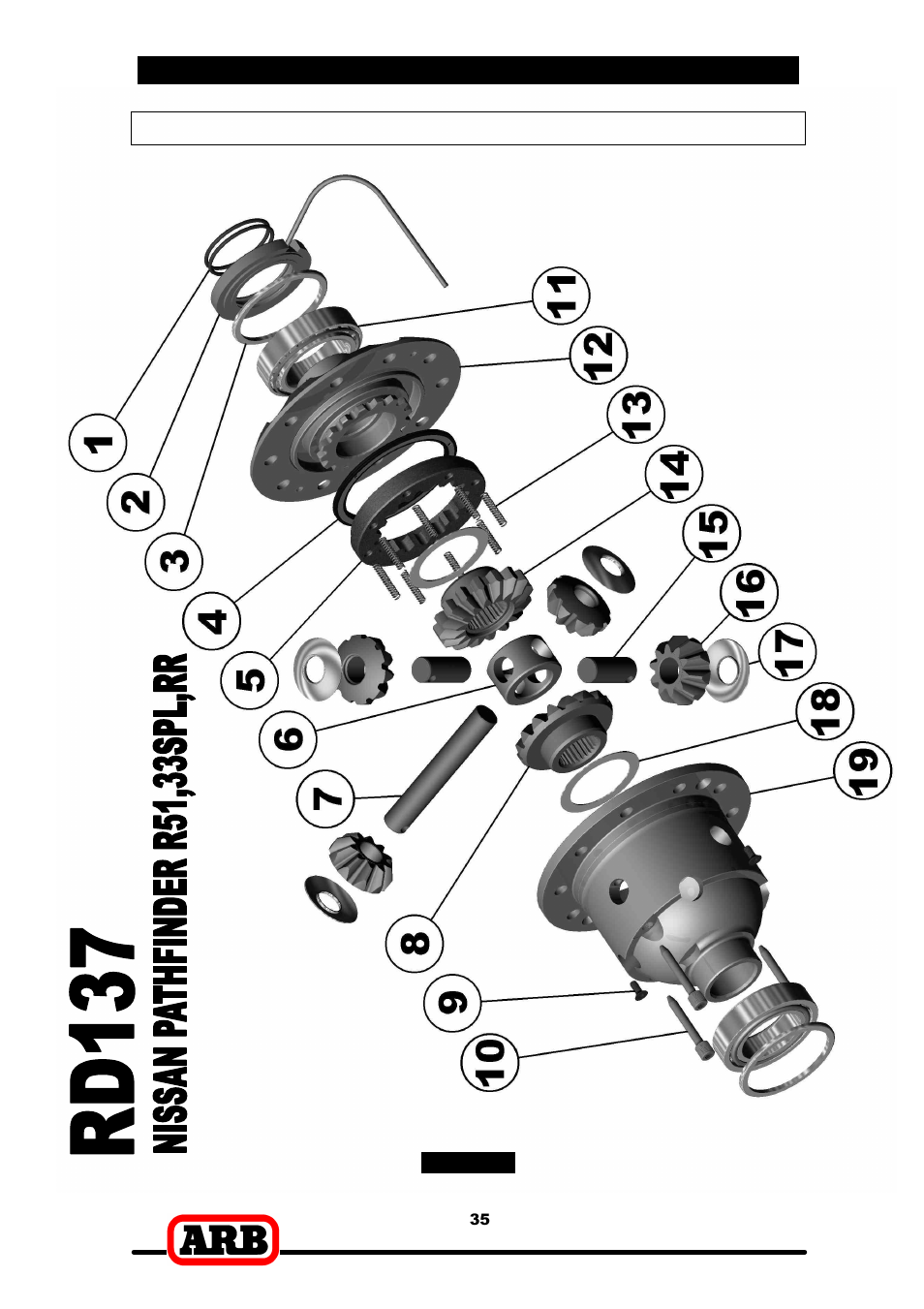 RD137
NISSAN PATHFINDER R51,33SPL,RR

1
2
3
4
5
6
7
8
9
10
11
12
13
14
15
16
17
18
19

35

ARB