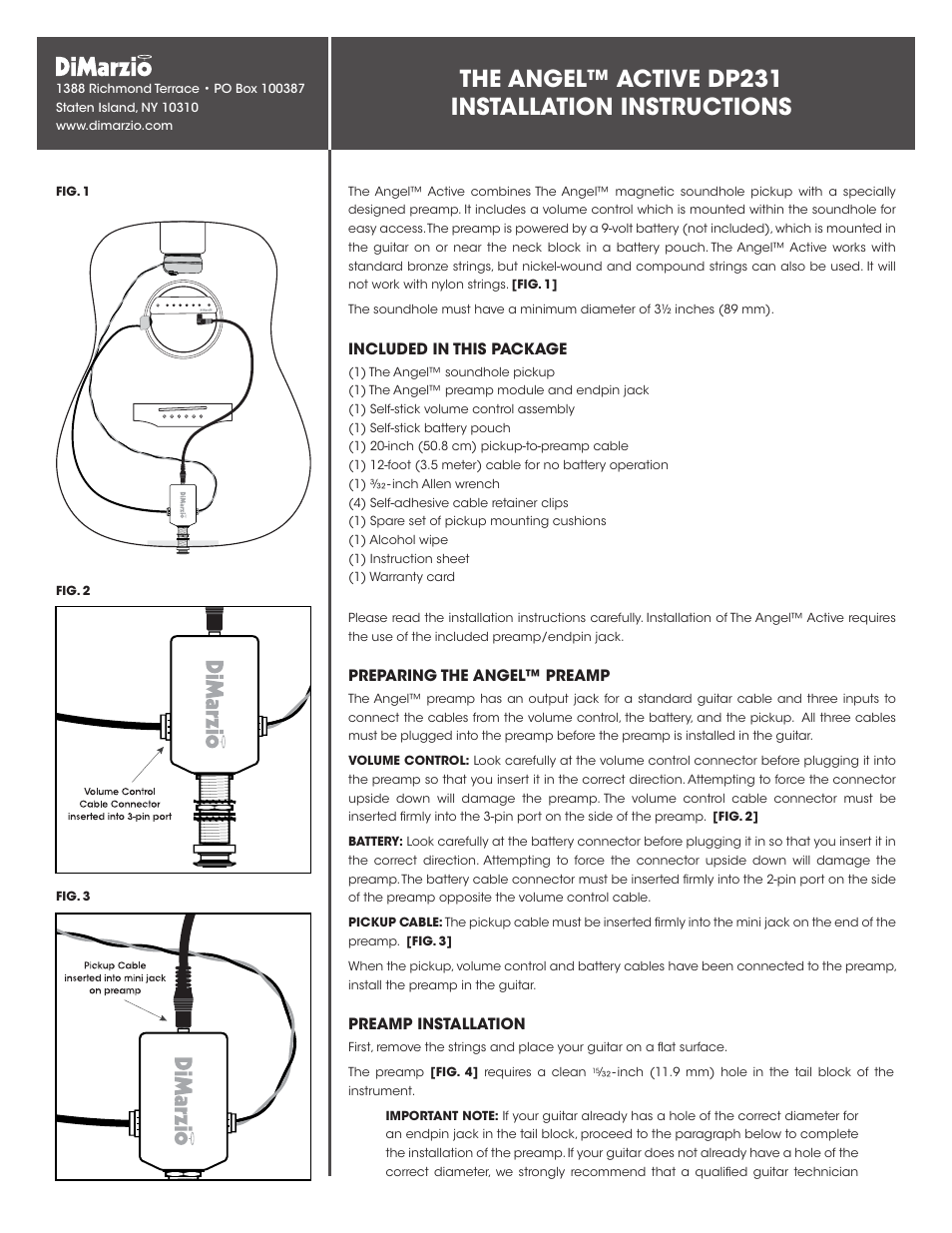 DiMarzio
1388 Richmond Terrace • PO Box 100387
Staten Island, NY 10310
www.dimarzio.com

THE ANGEL™ ACTIVE DP231
INSTALLATION INSTRUCTIONS

FIG. 1

DiMarzio

FIG. 2

DiMarzio

Volume Control Cable Connector inserted into 3-pin port

FIG. 3

Pickup Cable inserted into mini jack on preamp

DiMarzio

The Angel™ Active combines The Angel™ magnetic soundhole pickup with a specially designed preamp. It includes a volume control which is mounted within the soundhole for easy access. The preamp is powered by a 9-volt battery (not included), which is mounted in the guitar on or near the neck block in a battery pouch. The Angel™ Active works with standard bronze strings, but nickel-wound and compound strings can also be used. It will not work with nylon strings. [FIG. 1]

The soundhole must have a minimum diameter of 3½ inches (89 mm).

INCLUDED IN THIS PACKAGE
(1) The Angel™ soundhole pickup
(1) The Angel™ preamp module and endpin jack
(1) Self-stick volume control assembly
(1) Self-stick battery pouch
(1) 20-inch (50.8 cm) pickup-to-preamp cable
(1) 12-foot (3.5 meter) cable for no battery operation
(1) $\frac{3}{32}$-inch Allen wrench
(4) Self-adhesive cable retainer clips
(1) Spare set of pickup mounting cushions
(1) Alcohol wipe
(1) Instruction sheet
(1) Warranty card

Please read the installation instructions carefully. Installation of The Angel™ Active requires the use of the included preamp/endpin jack.

PREPARING THE ANGEL™ PREAMP
The Angel™ preamp has an output jack for a standard guitar cable and three inputs to connect the cables from the volume control, the battery, and the pickup. All three cables must be plugged into the preamp before the preamp is installed in the guitar.

VOLUME CONTROL: Look carefully at the volume control connector before plugging it into the preamp so that you insert it in the correct direction. Attempting to force the connector upside down will damage the preamp. The volume control cable connector must be inserted firmly into the 3-pin port on the side of the preamp. [FIG. 2]

BATTERY: Look carefully at the battery connector before plugging it in so that you insert it in the correct direction. Attempting to force the connector upside down will damage the preamp. The battery cable connector must be inserted firmly into the 2-pin port on the side of the preamp opposite the volume control cable.

PICKUP CABLE: The pickup cable must be inserted firmly into the mini jack on the end of the preamp. [FIG. 3]

When the pickup, volume control and battery cables have been connected to the preamp, install the preamp in the guitar.

PREAMP INSTALLATION
First, remove the strings and place your guitar on a flat surface.

The preamp [FIG. 4] requires a clean $\frac{15}{32}$-inch (11.9 mm) hole in the tail block of the instrument.

IMPORTANT NOTE: If your guitar already has a hole of the correct diameter for an endpin jack in the tail block, proceed to the paragraph below to complete the installation of the preamp. If your guitar does not already have a hole of the correct diameter, we strongly recommend that a qualified guitar technician