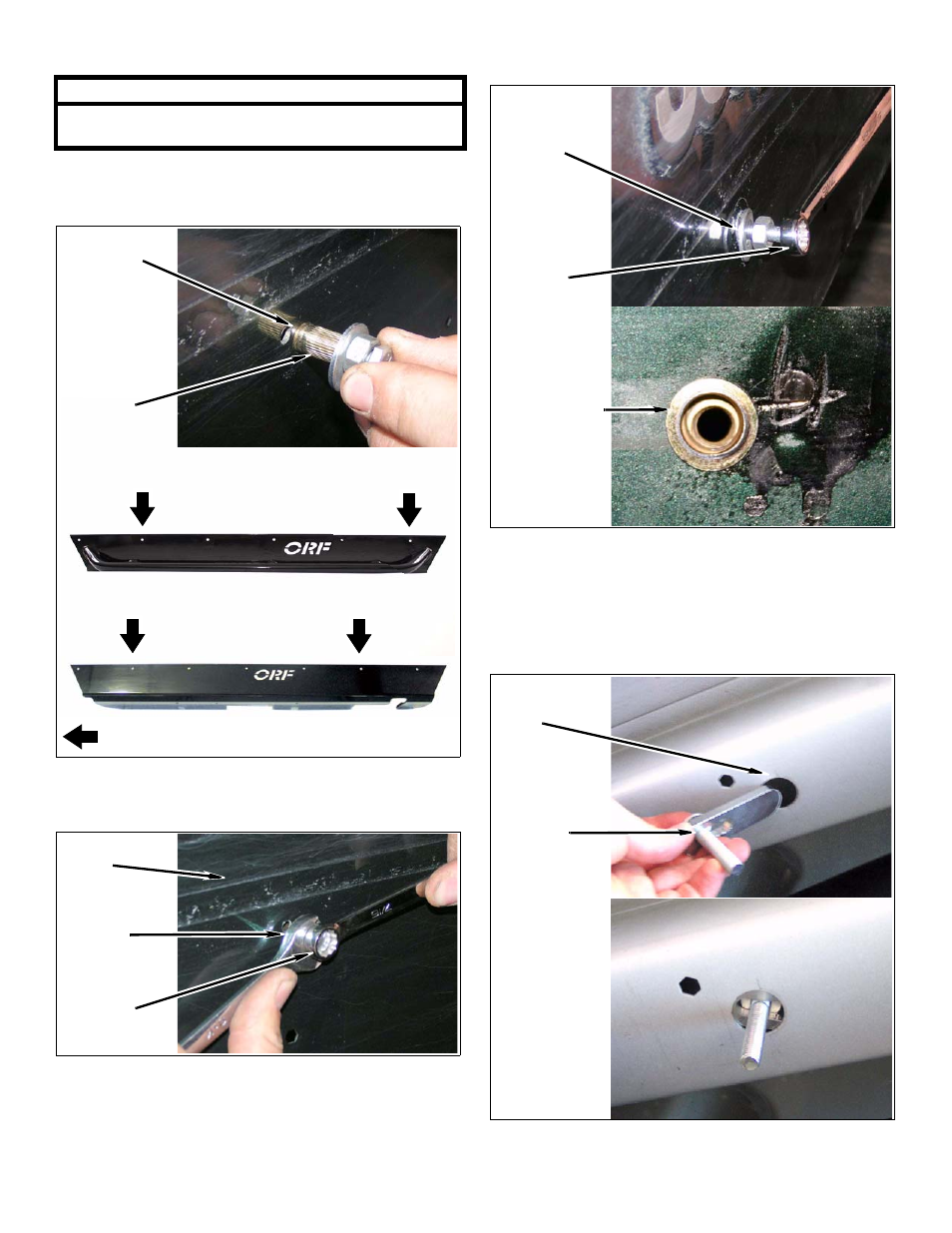 ORF

ORF