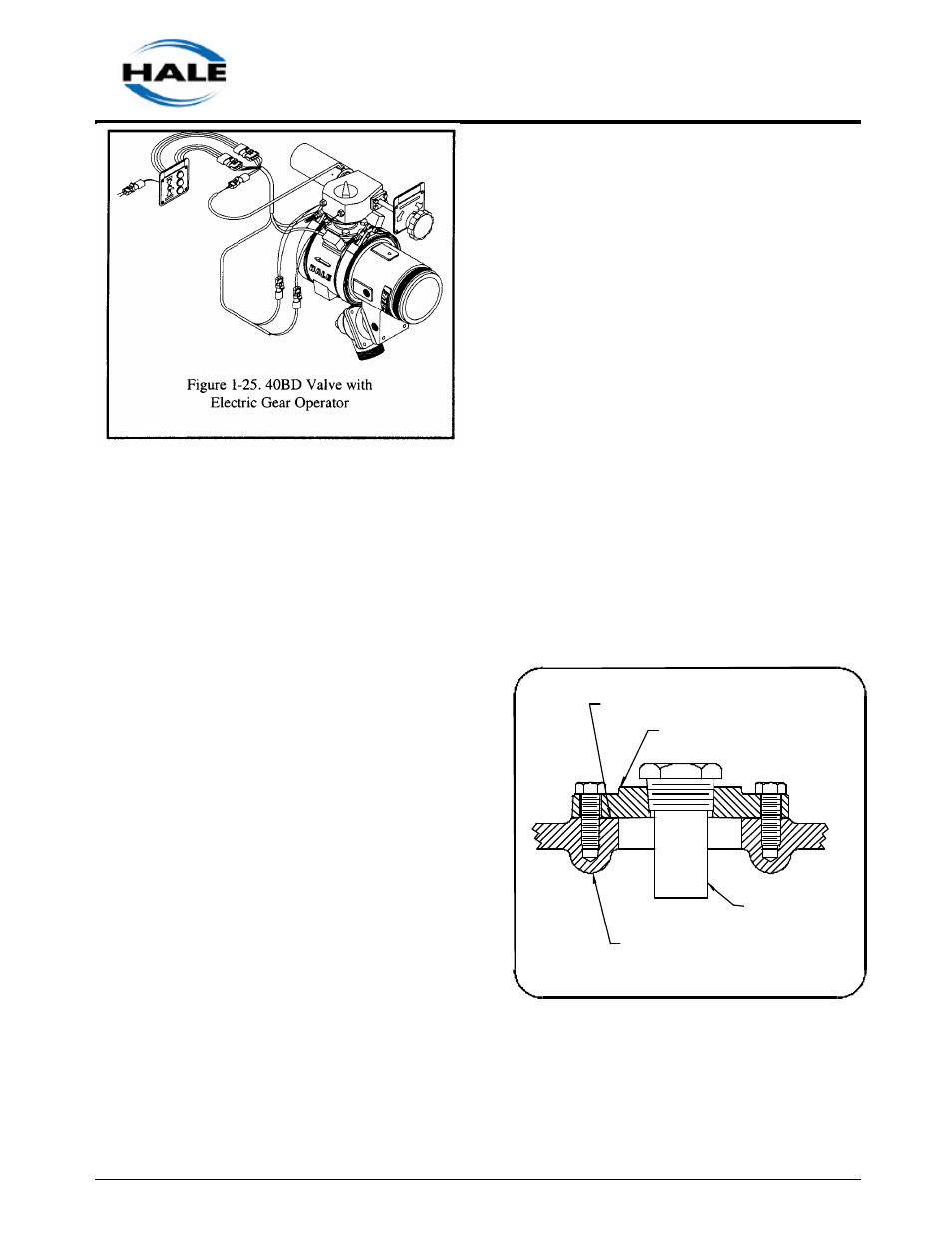 HALE

HALE

Figure 1-25. 40BD Valve with Electric Gear Operator