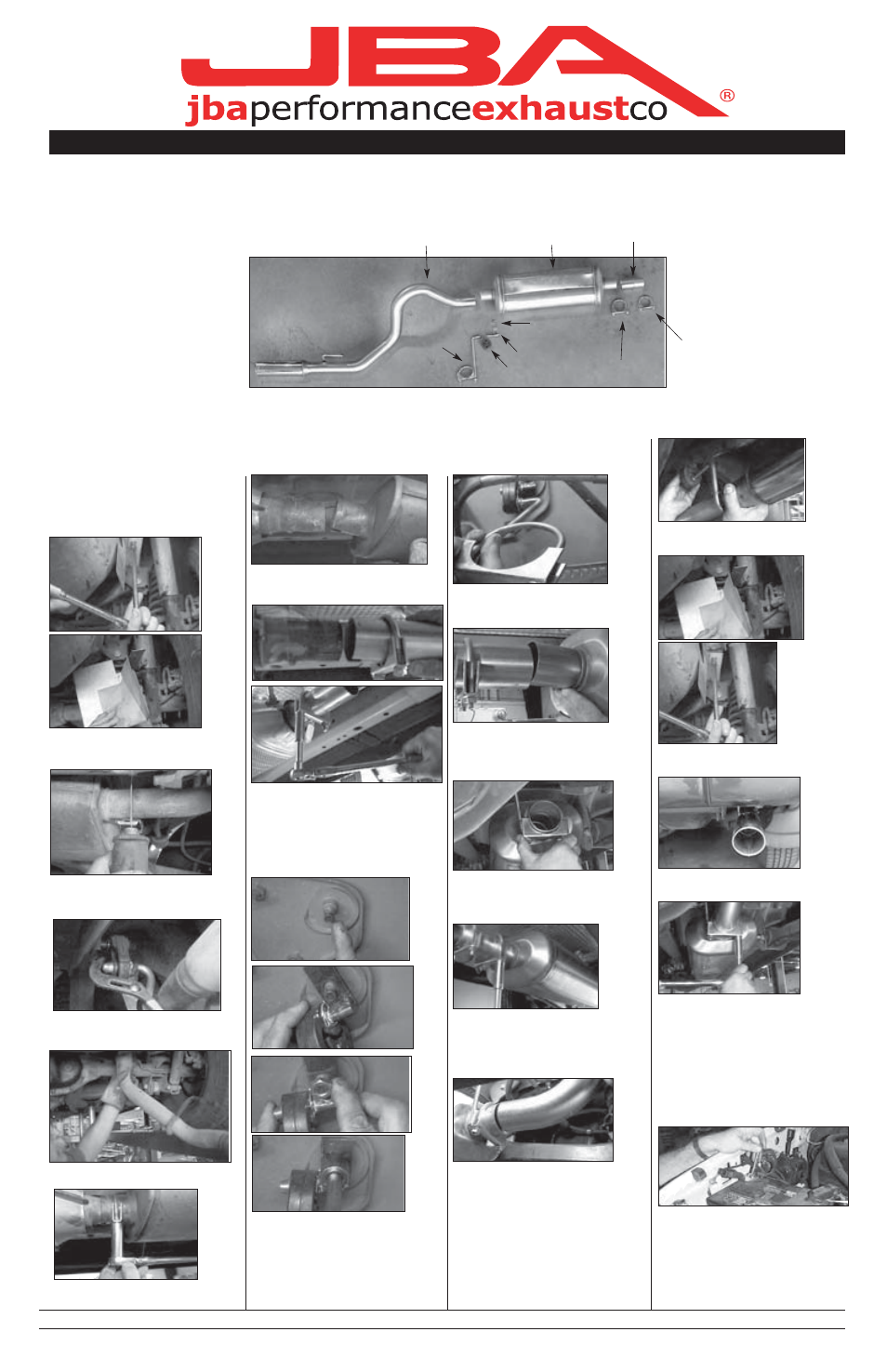 JBA

jbaperformanceexhaustco ®