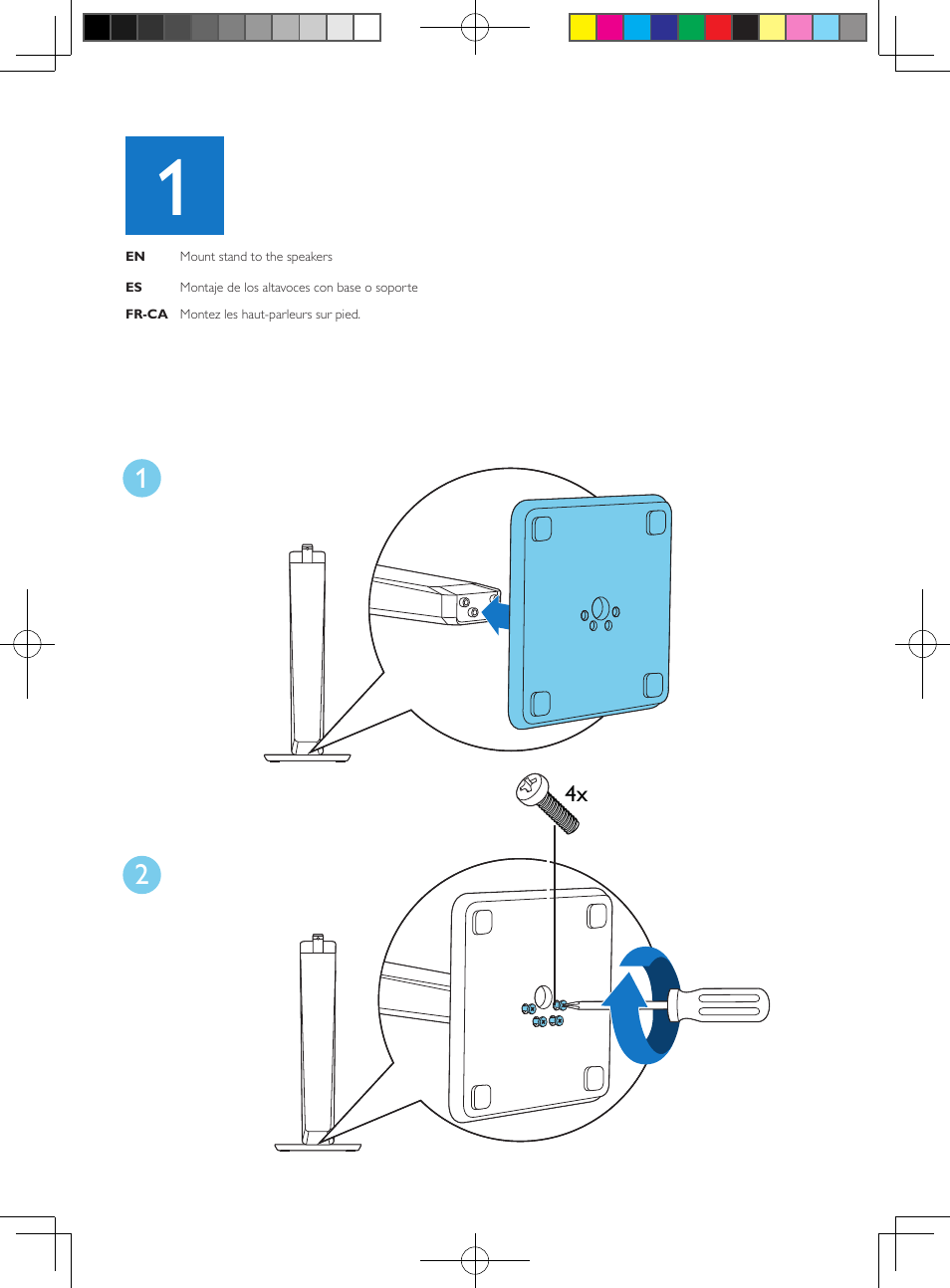 1

EN Mount stand to the speakers

ES Montaje de los altavoces con base o soporte

FR-CA Montez les haut-parleurs sur pied.

1

4x

2