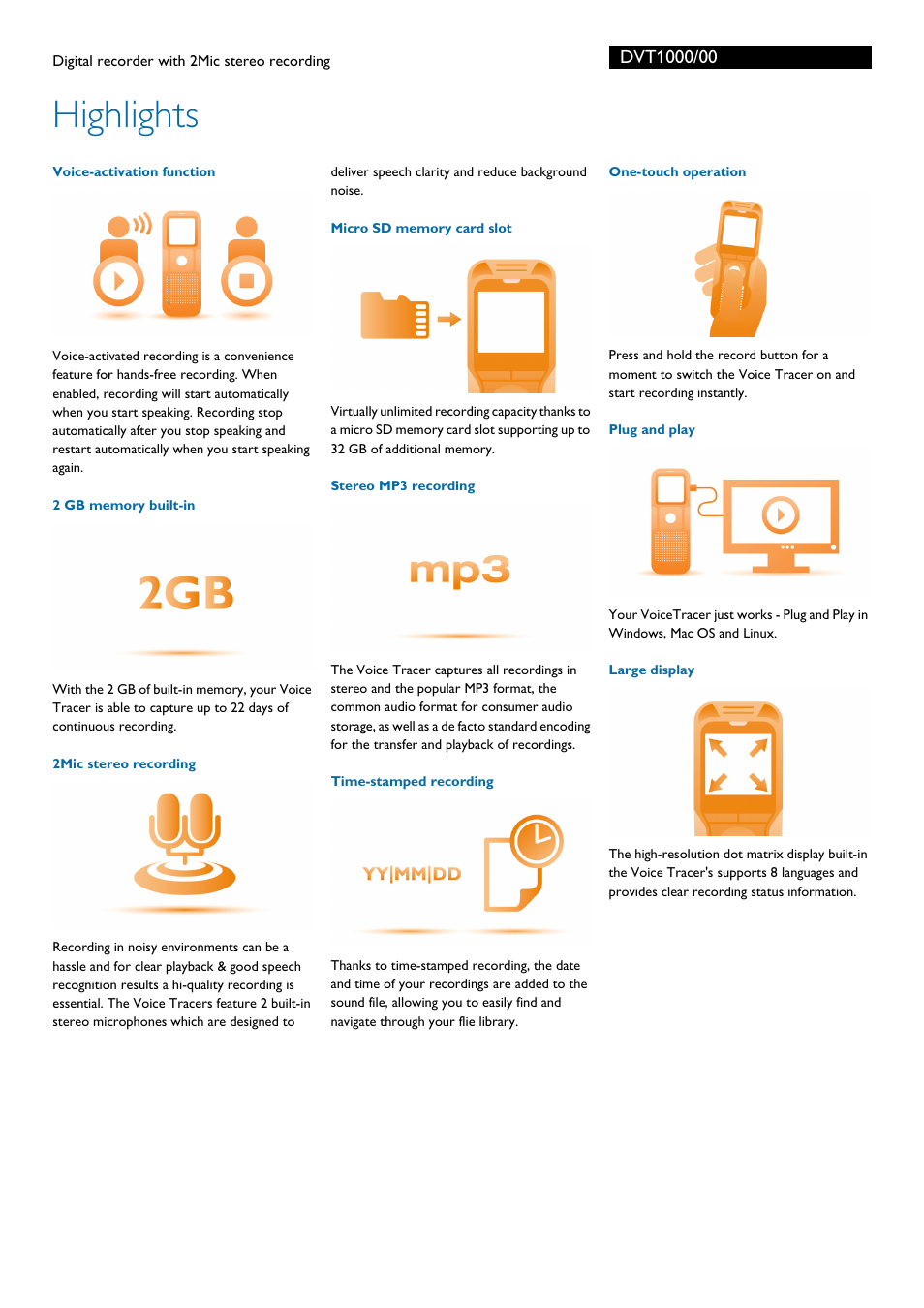 Digital recorder with 2Mic stereo recording

DVT1000/00

Highlights

Voice-activation function

Voice-activated recording is a convenience feature for hands-free recording. When enabled, recording will start automatically when you start speaking. Recording stop automatically after you stop speaking and restart automatically when you start speaking again.

2 GB memory built-in

2GB

With the 2 GB of built-in memory, your Voice Tracer is able to capture up to 22 days of continuous recording.

2Mic stereo recording

Recording in noisy environments can be a hassle and for clear playback & good speech recognition results a hi-quality recording is essential. The Voice Tracers feature 2 built-in stereo microphones which are designed to deliver speech clarity and reduce background noise.

Micro SD memory card slot

Virtually unlimited recording capacity thanks to a micro SD memory card slot supporting up to 32 GB of additional memory.

Stereo MP3 recording

mp3

The Voice Tracer captures all recordings in stereo and the popular MP3 format, the common audio format for consumer audio storage, as well as a de facto standard encoding for the transfer and playback of recordings.

Time-stamped recording

YY|MM|DD

Thanks to time-stamped recording, the date and time of your recordings are added to the sound file, allowing you to easily find and navigate through your flie library.

One-touch operation

Press and hold the record button for a moment to switch the Voice Tracer on and start recording instantly.

Plug and play

Your VoiceTracer just works - Plug and Play in Windows, Mac OS and Linux.

Large display

The high-resolution dot matrix display built-in the Voice Tracer's supports 8 languages and provides clear recording status information.