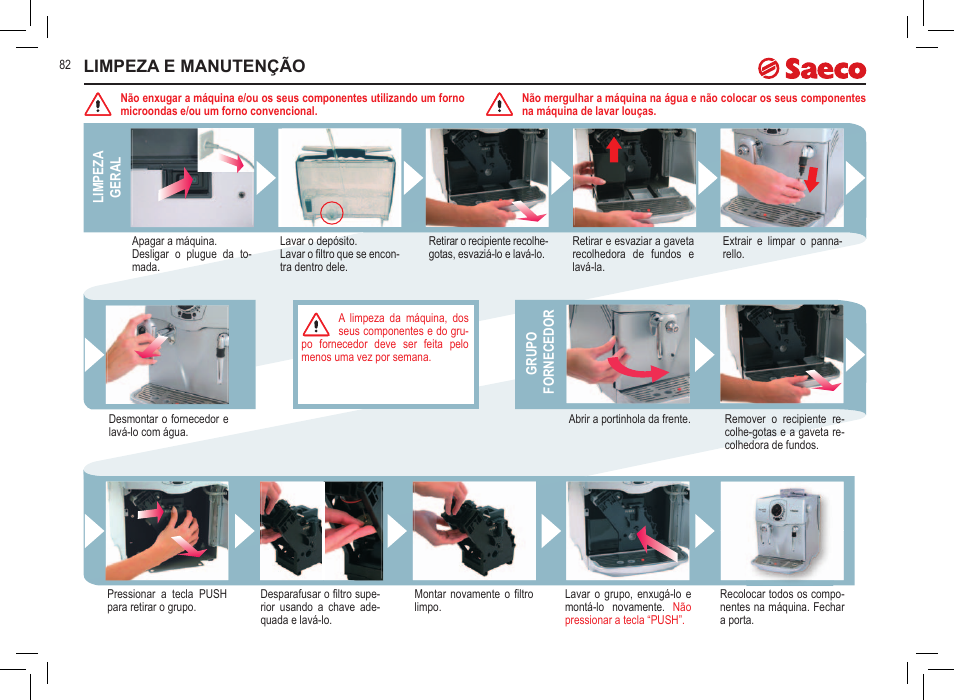 82 LIMPEZA E MANUTENÇÃO

Saeco

Não enxugar a máquina e/ou os seus componentes utilizando um forno microondas e/ou um forno convencional.

Não mergulhar a máquina na água e não colocar os seus componentes na máquina de lavar louças.

LIMPEZA GERAL

Apagar a máquina. Desligar o plugue da tomada.

Lavar o depósito. Lavar o filtro que se encontra dentro dele.

Retirar o recipiente recolhe-gotas, esvaziá-lo e lavá-lo.

Retirar e esvaziar a gaveta recolhedora de fundos e lavá-la.

Extrair e limpar o pannarello.

Desmontar o fornecedor e lavá-lo com água.

A limpeza da máquina, dos seus componentes e do grupo fornecedor deve ser feita pelo menos uma vez por semana.

GRUPO FORNECEDOR

Abrir a portinhola da frente.

Remover o recipiente recolhe-gotas e a gaveta recolhedora de fundos.

Pressionar a tecla PUSH para retirar o grupo.

Desparafusar o filtro superior usando a chave adequada e lavá-lo.

Montar novamente o filtro limpo.

Lavar o grupo, enxugá-lo e montá-lo novamente. Não pressionar a tecla “PUSH”.

Recolocar todos os componentes na máquina. Fechar a porta.