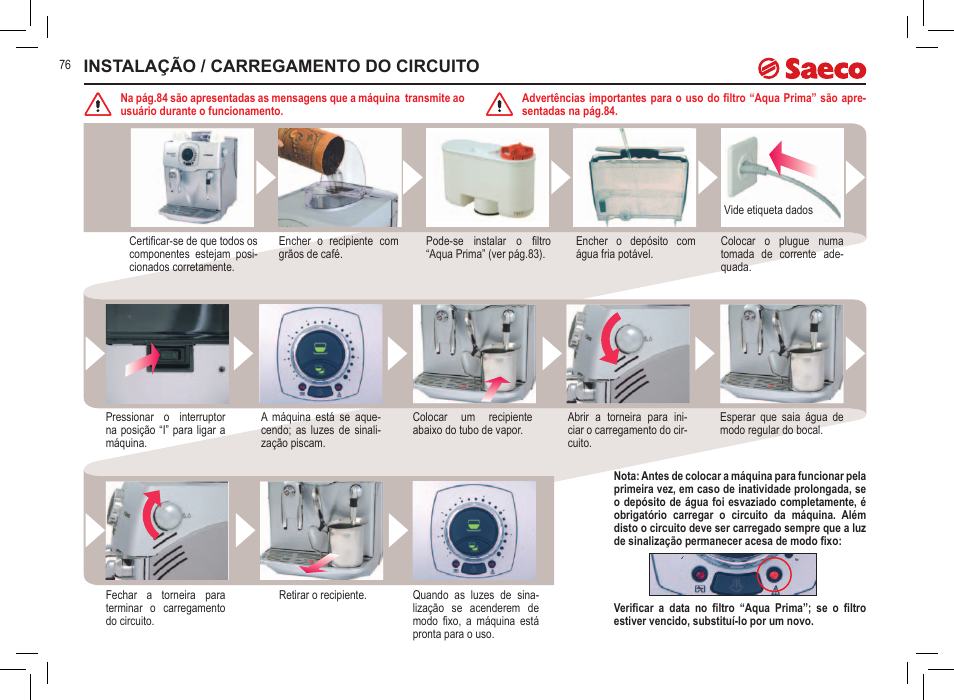 76

INSTALAÇÃO / CARREGAMENTO DO CIRCUITO

Saeco

Na pág.84 são apresentadas as mensagens que a máquina transmite ao usuário durante o funcionamento.

Advertências importantes para o uso do filtro “Aqua Prima” são apresentadas na pág.84.

Vide etiqueta dados

Certificar-se de que todos os componentes estejam posicionados corretamente.

Encher o recipiente com grãos de café.

Pode-se instalar o filtro “Aqua Prima” (ver pág.83).

Encher o depósito com água fria potável.

Colocar o plugue numa tomada de corrente adequada.

Pressionar o interruptor na posição “I” para ligar a máquina.

A máquina está se aquecendo; as luzes de sinalização piscam.

Colocar um recipiente abaixo do tubo de vapor.

Abrir a torneira para iniciar o carregamento do circuito.

Esperar que saia água de modo regular do bocal.

Fechar a torneira para terminar o carregamento do circuito.

Retirar o recipiente.

Quando as luzes de sinalização se acenderem de modo fixo, a máquina está pronta para o uso.

Nota: Antes de colocar a máquina para funcionar pela primeira vez, em caso de inatividade prolongada, se o depósito de água foi esvaziado completamente, é obrigatório carregar o circuito da máquina. Além disto o circuito deve ser carregado sempre que a luz de sinalização permanecer acesa de modo fixo:

Verificar a data no filtro “Aqua Prima”; se o filtro estiver vencido, substituí-lo por um novo.