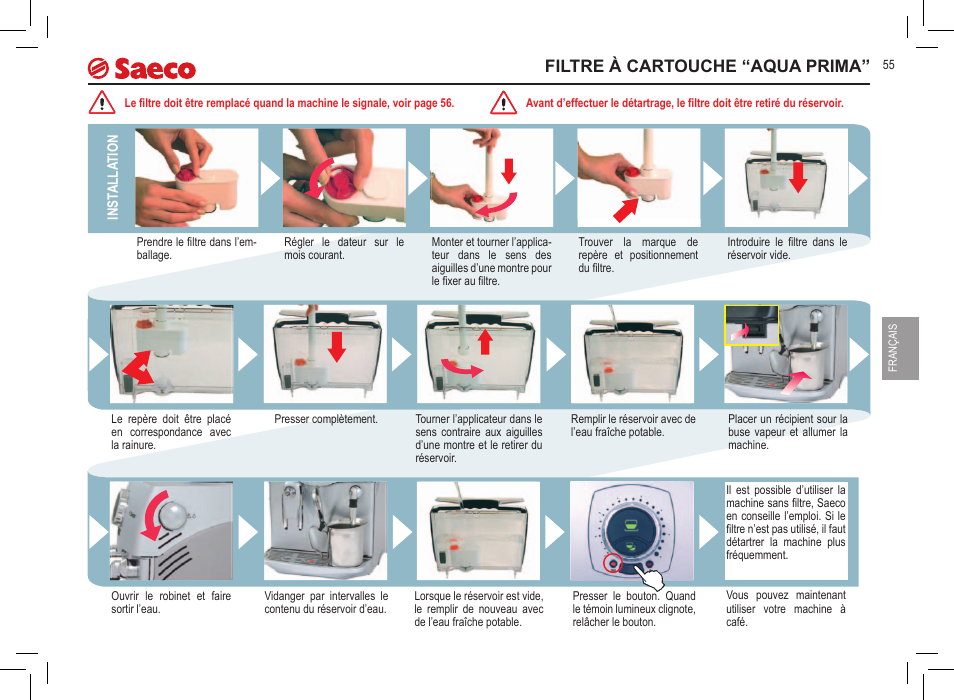 Saeco

FILTRE À CARTOUCHE “AQUA PRIMA”

55

Le filtre doit être remplacé quand la machine le signale, voir page 56.

Avant d’effectuer le détartrage, le filtre doit être retiré du réservoir.

INSTALLATION

Prendre le filtre dans l’emballage.

Régler le dateur sur le mois courant.

Monter et tourner l’applicateur dans le sens des aiguilles d’une montre pour le fixer au filtre.

Trouver la marque de repère et positionnement du filtre.

Introduire le filtre dans le réservoir vide.

FRANÇAIS

Le repère doit être placé en correspondance avec la rainure.

Presser complètement.

Tourner l’applicateur dans le sens contraire aux aiguilles d’une montre et le retirer du réservoir.

Remplir le réservoir avec de l’eau fraîche potable.

Placer un récipient sour la buse vapeur et allumer la machine.

Il est possible d’utiliser la machine sans filtre, Saeco en conseille l’emploi. Si le filtre n’est pas utilisé, il faut détartrer la machine plus fréquemment.

Ouvrir le robinet et faire sortir l’eau.

Vidanger par intervalles le contenu du réservoir d’eau.

Lorsque le réservoir est vide, le remplir de nouveau avec de l’eau fraîche potable.

Presser le bouton. Quand le témoin lumineux clignote, relâcher le bouton.

Vous pouvez maintenant utiliser votre machine à café.