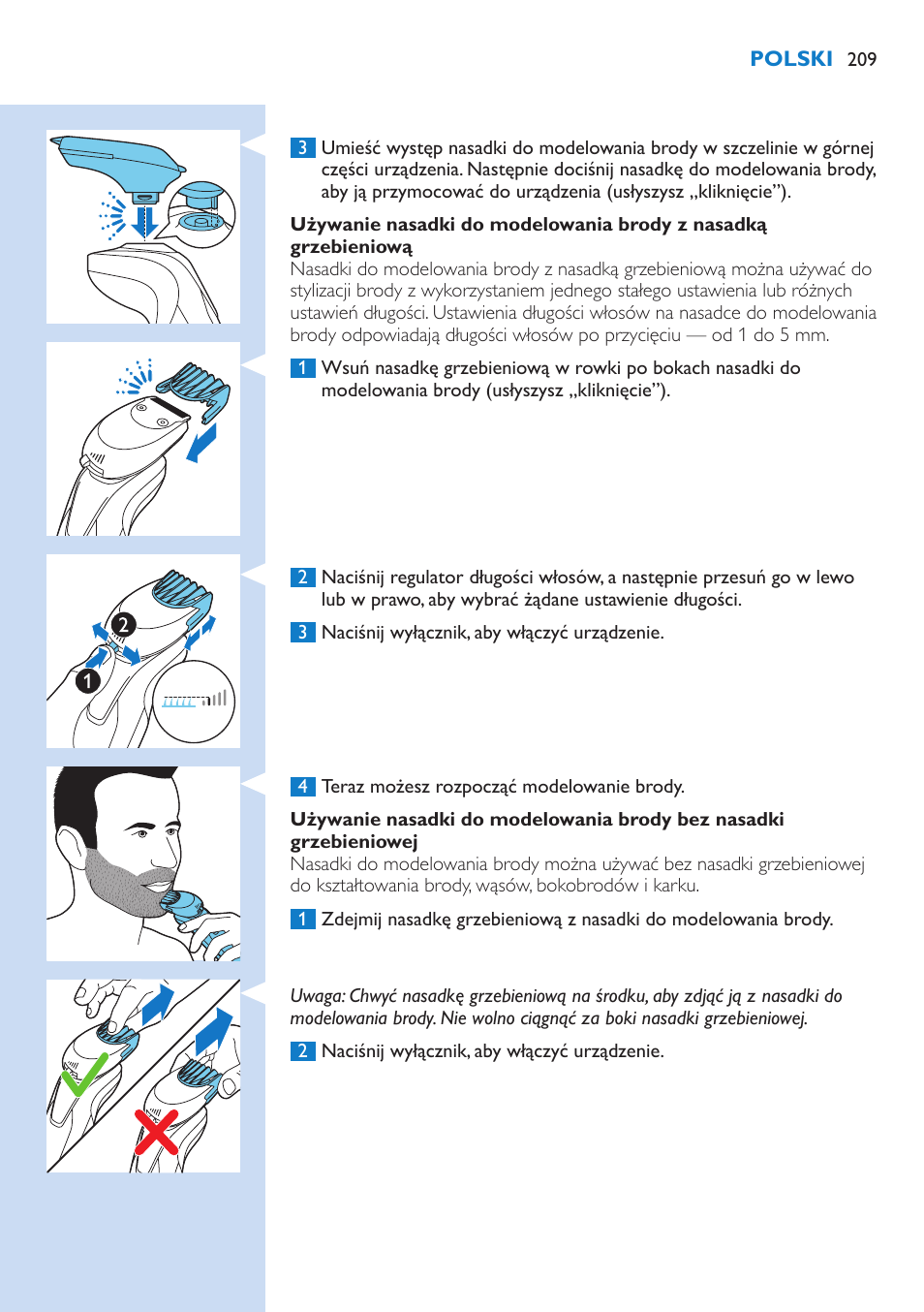 POLSKI 209

3 Umieść występ nasadki do modelowania brody w szczelinie w górnej części urządzenia. Następnie dociśnij nasadkę do modelowania brody, aby ją przymocować do urządzenia (usłyszysz „kliknięcie”).

Używanie nasadki do modelowania brody z nasadką grzebieniową
Nasadki do modelowania brody z nasadką grzebieniową można używać do stylizacji brody z wykorzystaniem jednego stałego ustawienia lub różnych ustawień długości. Ustawienia długości włosów na nasadce do modelowania brody odpowiadają długości włosów po przycięciu — od 1 do 5 mm.

1 Wsuń nasadkę grzebieniową w rowki po bokach nasadki do modelowania brody (usłyszysz „kliknięcie”).

2 Naciśnij regulator długości włosów, a następnie przesuń go w lewo lub w prawo, aby wybrać żądane ustawienie długości.

3 Naciśnij wyłącznik, aby włączyć urządzenie.

2

1

4 Teraz możesz rozpocząć modelowanie brody.

Używanie nasadki do modelowania brody bez nasadki grzebieniowej
Nasadki do modelowania brody można używać bez nasadki grzebieniowej do kształtowania brody, wąsów, bokobrodów i karku.

1 Zdejmij nasadkę grzebieniową z nasadki do modelowania brody.

Uwaga: Chwyć nasadkę grzebieniową na środku, aby zdjąć ją z nasadki do modelowania brody. Nie wolno ciągnąć za boki nasadki grzebieniowej.

2 Naciśnij wyłącznik, aby włączyć urządzenie.