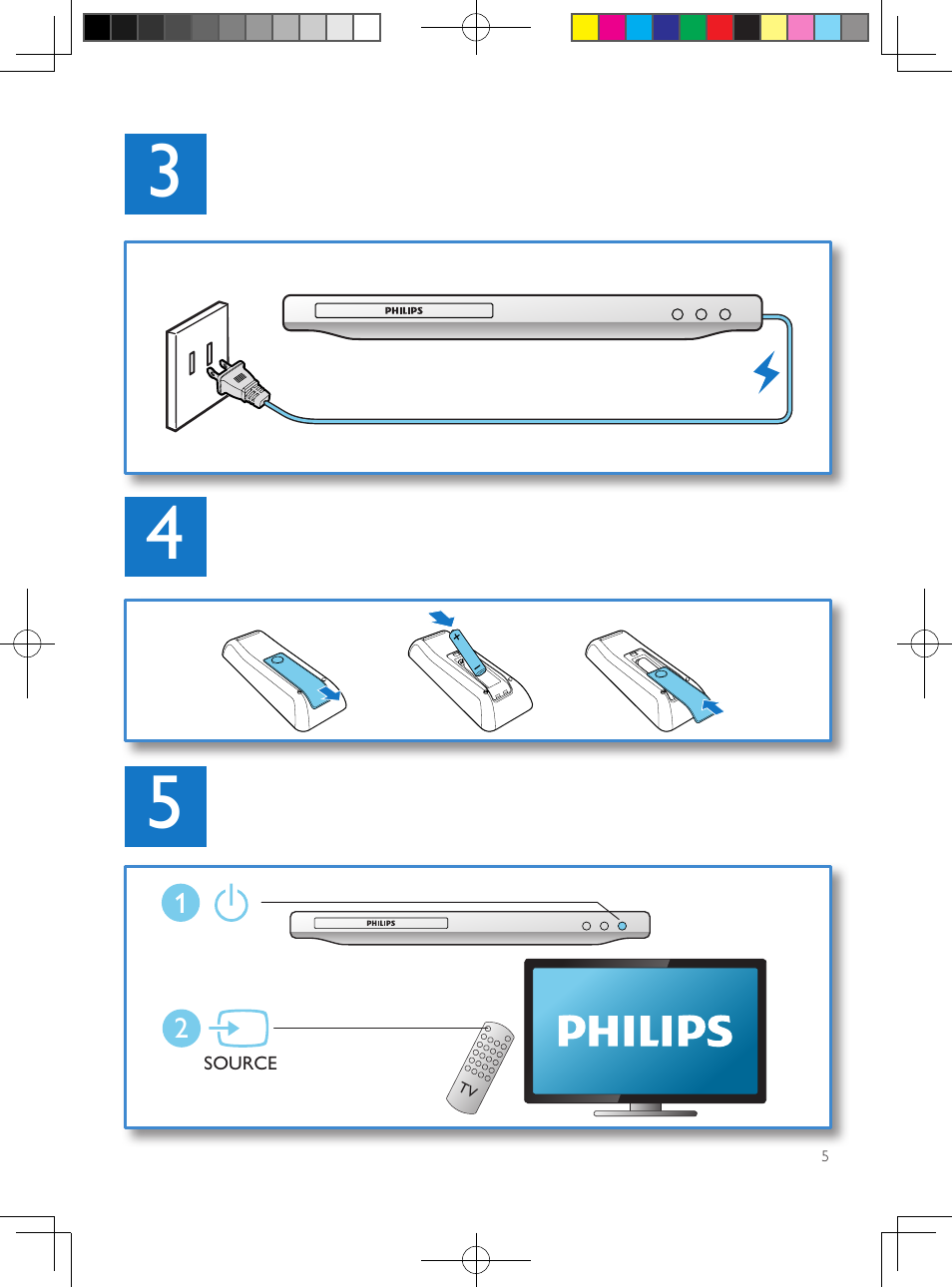 3

PHILIPS

4

5

1

PHILIPS

2

SOURCE

TV

PHILIPS

5