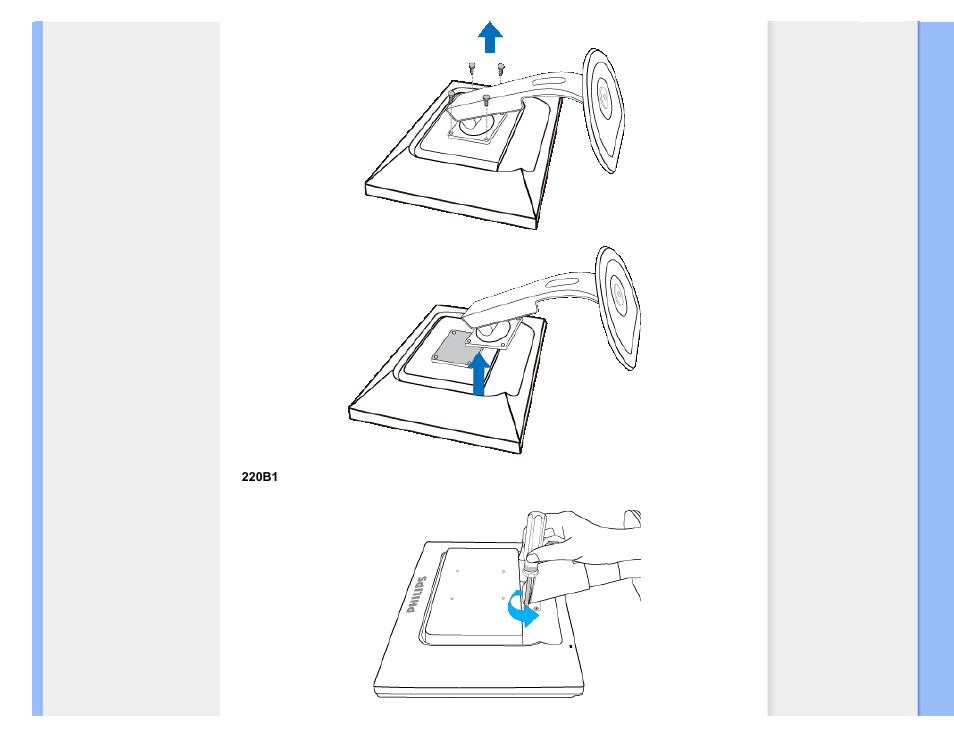 220B1

PHILIPS