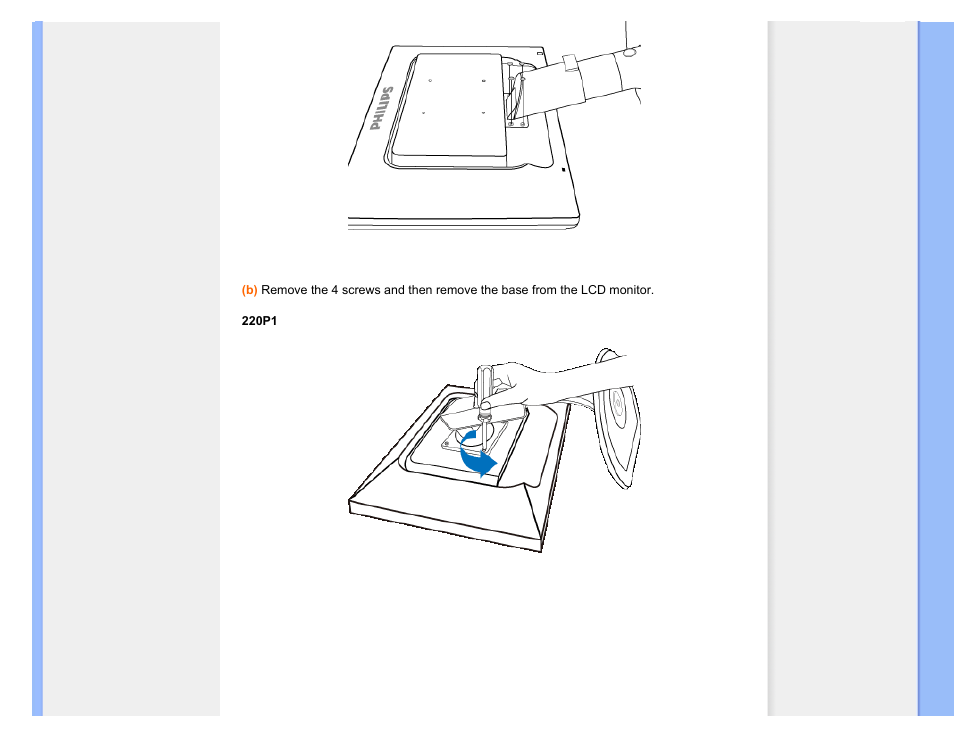 PHILIPS

(b) Remove the 4 screws and then remove the base from the LCD monitor.

220P1