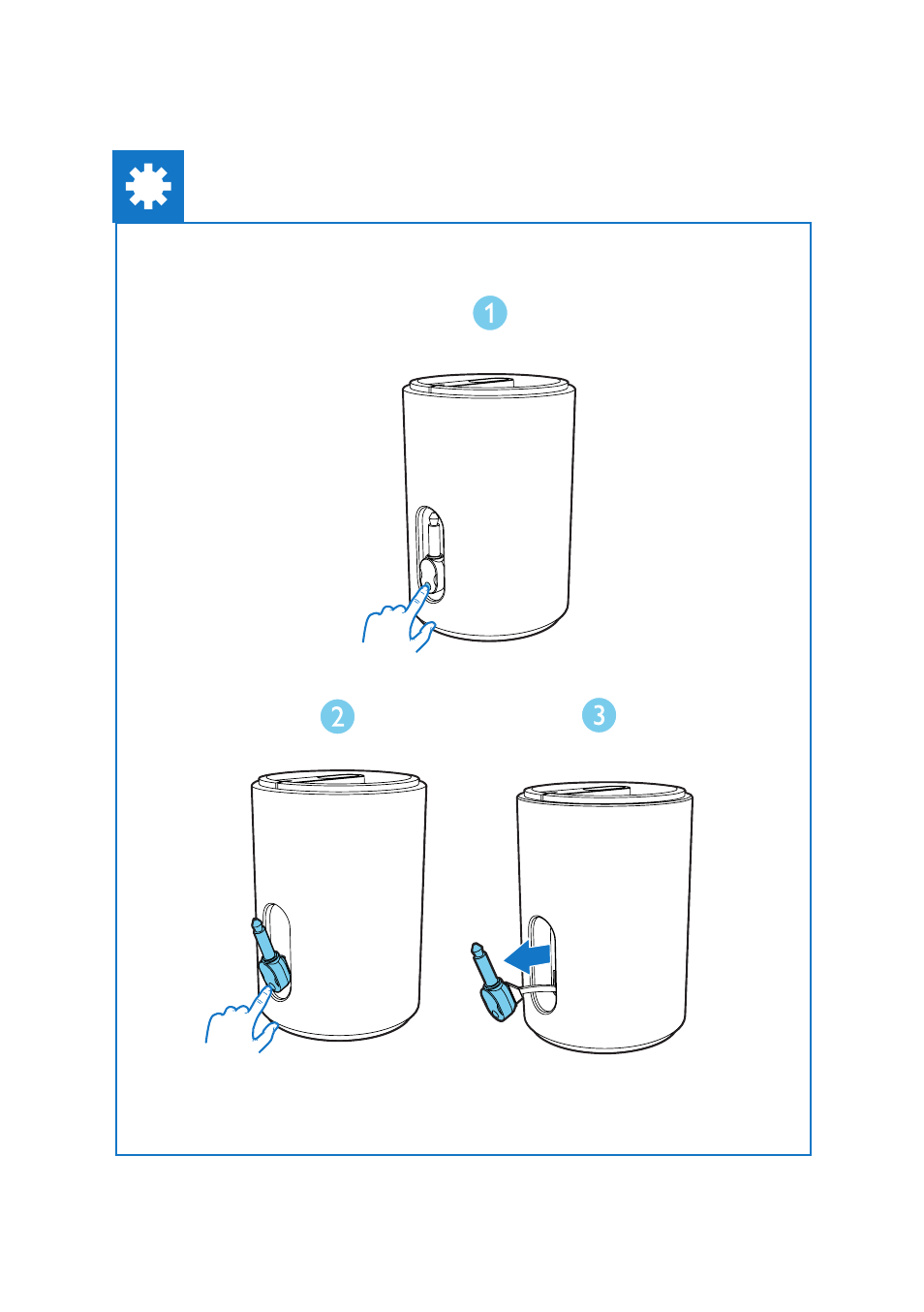 1

2

3