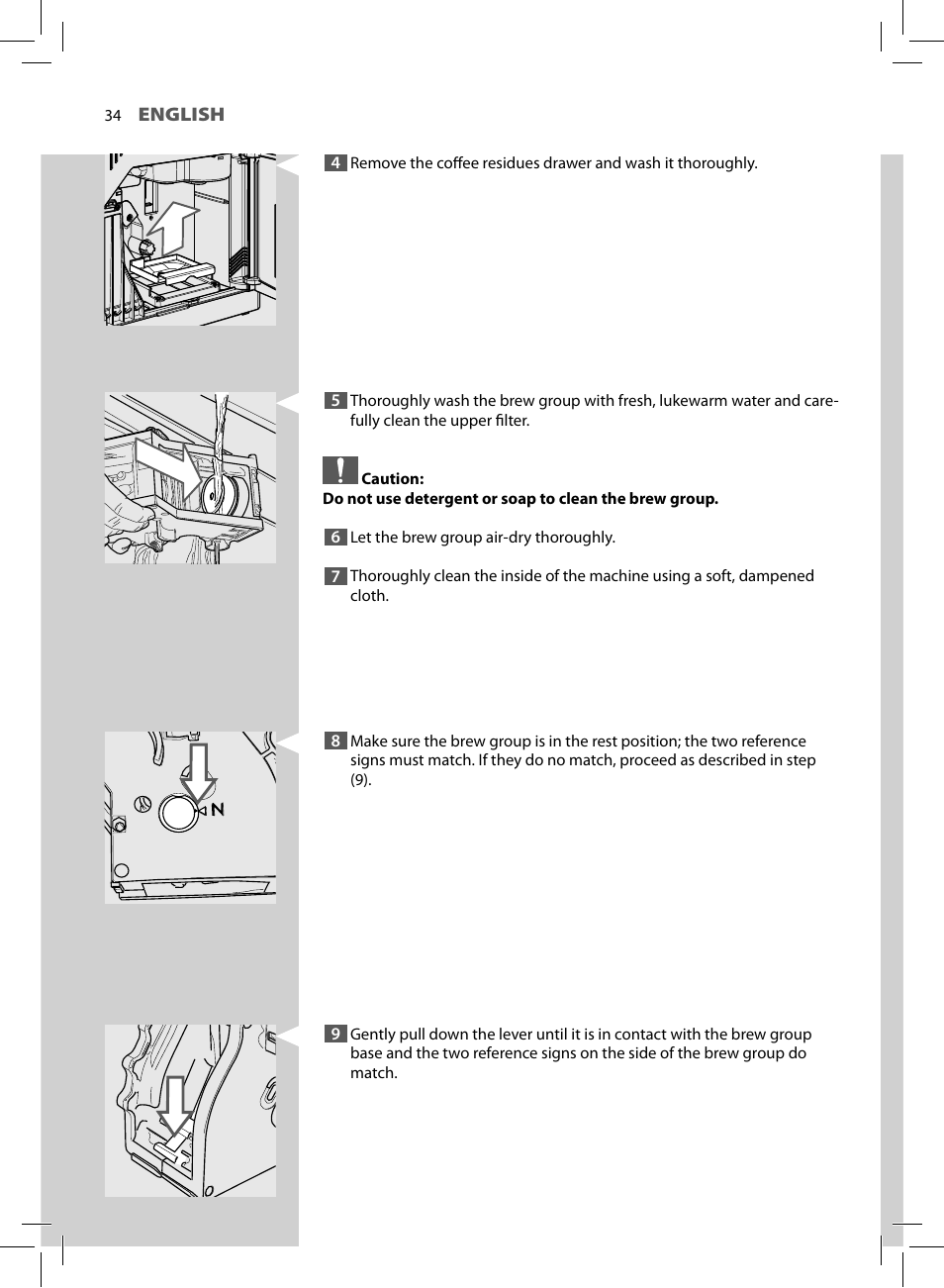 34 ENGLISH

4 Remove the coffee residues drawer and wash it thoroughly.

5 Thoroughly wash the brew group with fresh, lukewarm water and carefully clean the upper filter.

! Caution:
Do not use detergent or soap to clean the brew group.

6 Let the brew group air-dry thoroughly.

7 Thoroughly clean the inside of the machine using a soft, dampened cloth.

N

8 Make sure the brew group is in the rest position; the two reference signs must match. If they do no match, proceed as described in step (9).

9 Gently pull down the lever until it is in contact with the brew group base and the two reference signs on the side of the brew group do match.