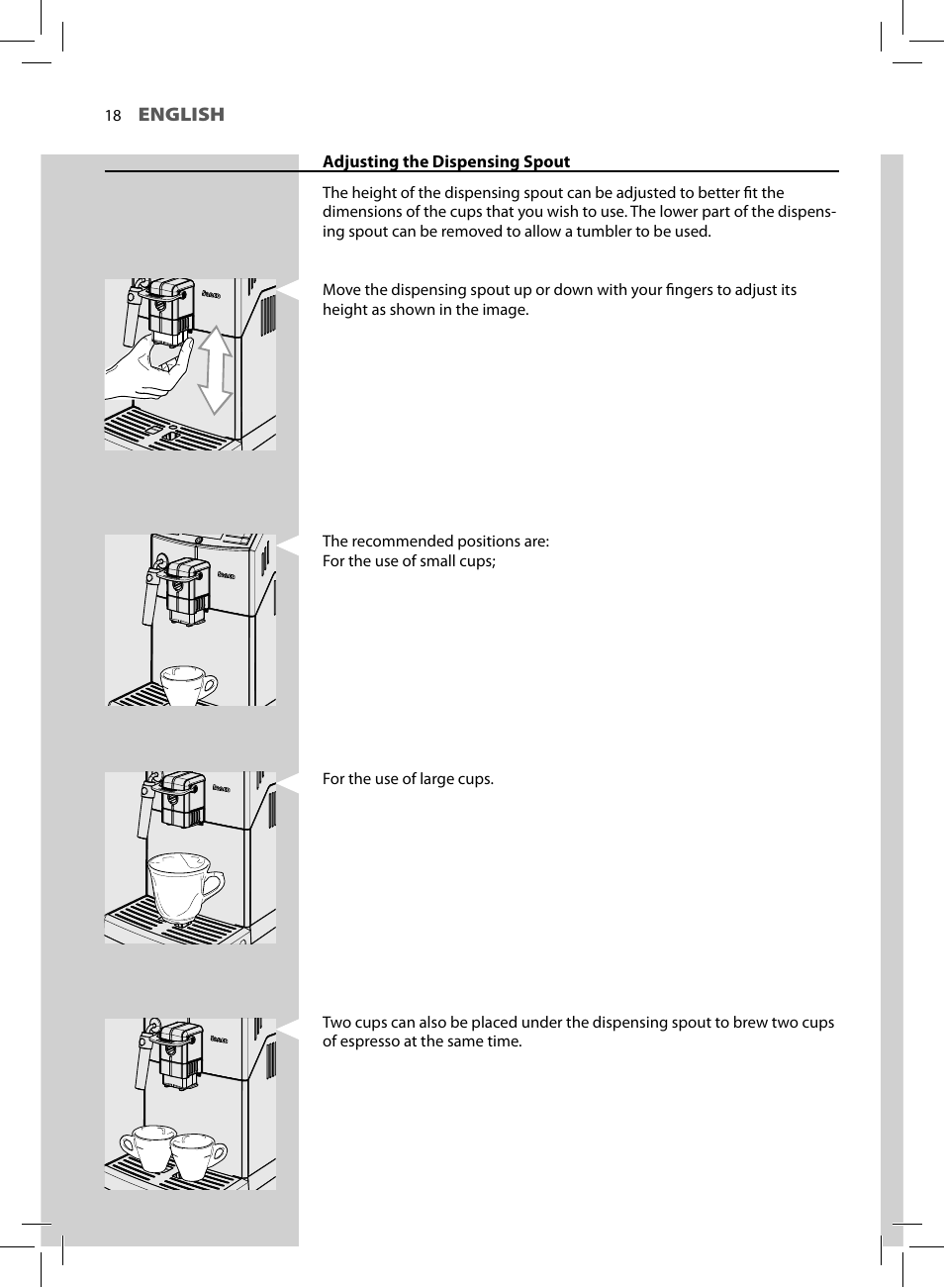 18 ENGLISH

Adjusting the Dispensing Spout

The height of the dispensing spout can be adjusted to better fit the dimensions of the cups that you wish to use. The lower part of the dispensing spout can be removed to allow a tumbler to be used.

Move the dispensing spout up or down with your fingers to adjust its height as shown in the image.

The recommended positions are:
For the use of small cups;

For the use of large cups.

Two cups can also be placed under the dispensing spout to brew two cups of espresso at the same time.