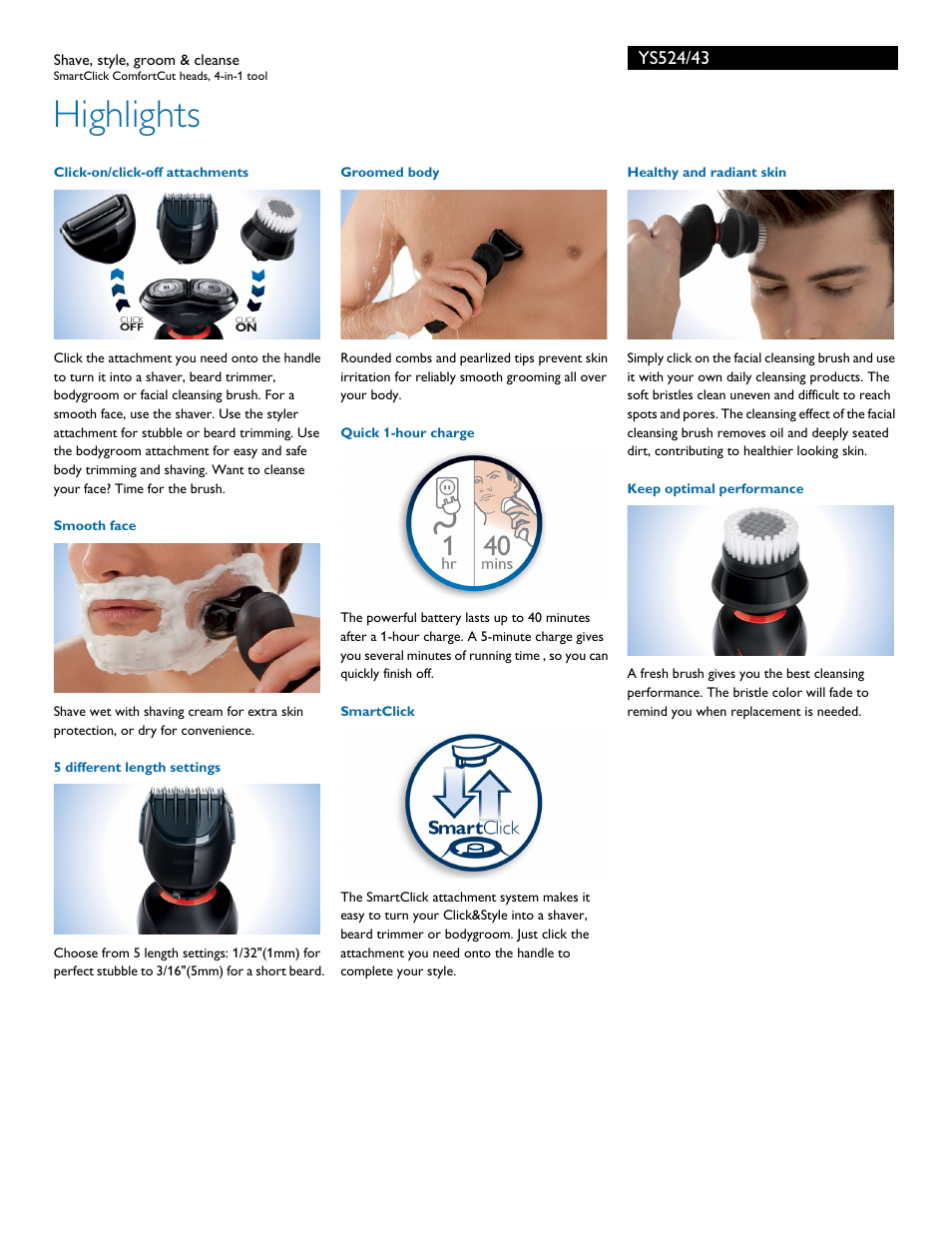 Shave, style, groom & cleanse
SmartClick ComfortCut heads, 4-in-1 tool

YS524/43

Highlights

Click-on/click-off attachments

CLICK OFF

CLICK ON

Click the attachment you need onto the handle to turn it into a shaver, beard trimmer, bodygroom or facial cleansing brush. For a smooth face, use the shaver. Use the styler attachment for stubble or beard trimming. Use the bodygroom attachment for easy and safe body trimming and shaving. Want to cleanse your face? Time for the brush.

Smooth face

Shave wet with shaving cream for extra skin protection, or dry for convenience.

5 different length settings

Choose from 5 length settings: 1/32"(1mm) for perfect stubble to 3/16"(5mm) for a short beard.

Groomed body

Rounded combs and pearlized tips prevent skin irritation for reliably smooth grooming all over your body.

Quick 1-hour charge

1 hr

40 mins

The powerful battery lasts up to 40 minutes after a 1-hour charge. A 5-minute charge gives you several minutes of running time , so you can quickly finish off.

SmartClick

SmartClick

The SmartClick attachment system makes it easy to turn your Click&Style into a shaver, beard trimmer or bodygroom. Just click the attachment you need onto the handle to complete your style.

Healthy and radiant skin

Simply click on the facial cleansing brush and use it with your own daily cleansing products. The soft bristles clean uneven and difficult to reach spots and pores. The cleansing effect of the facial cleansing brush removes oil and deeply seated dirt, contributing to healthier looking skin.

Keep optimal performance

A fresh brush gives you the best cleansing performance. The bristle color will fade to remind you when replacement is needed.