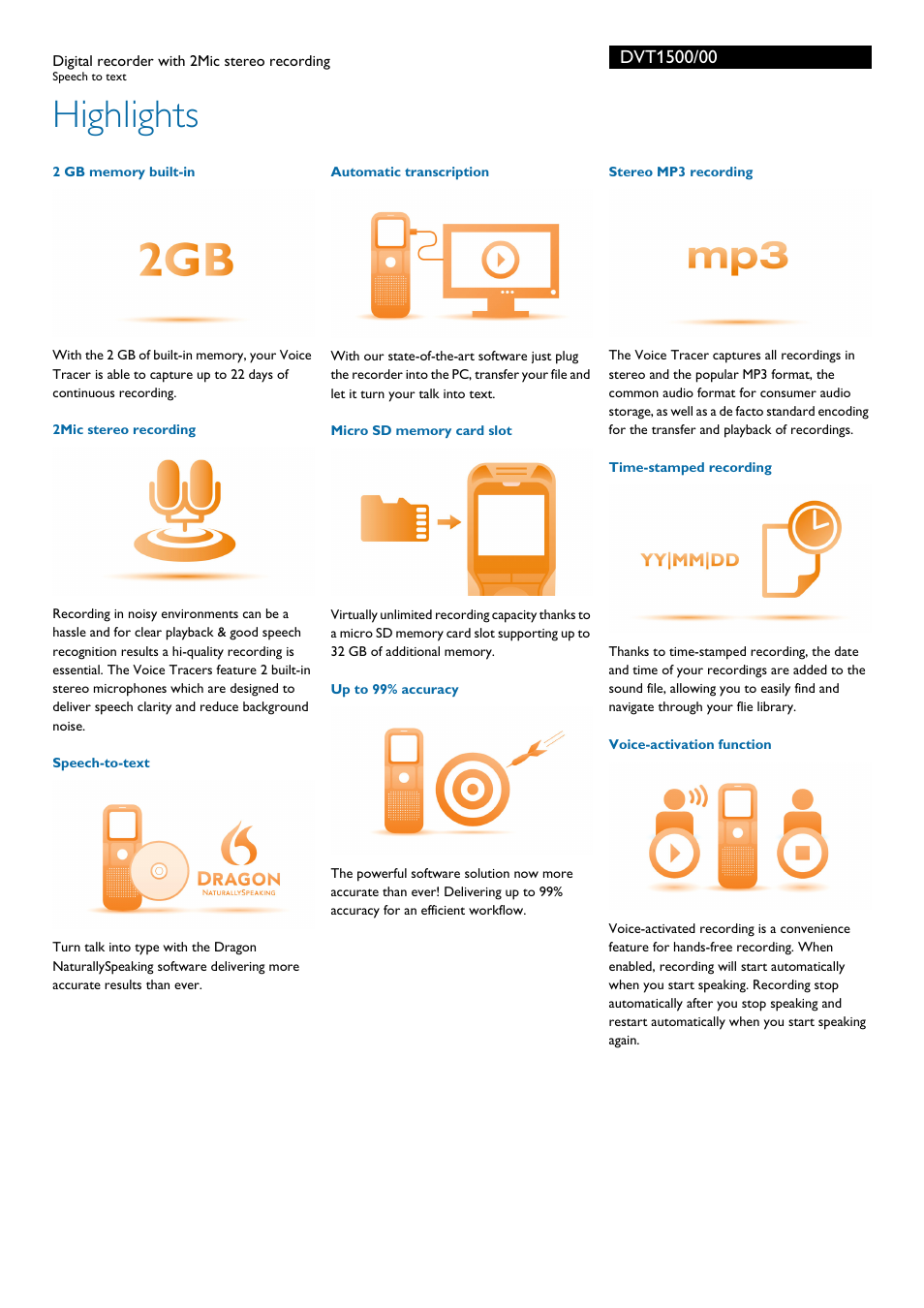 Digital recorder with 2Mic stereo recording
Speech to text

DVT1500/00

Highlights

2 GB memory built-in

2GB

With the 2 GB of built-in memory, your Voice Tracer is able to capture up to 22 days of continuous recording.

2Mic stereo recording

Recording in noisy environments can be a hassle and for clear playback & good speech recognition results a hi-quality recording is essential. The Voice Tracers feature 2 built-in stereo microphones which are designed to deliver speech clarity and reduce background noise.

Speech-to-text

DRAGON
NATURALLYSPEAKING

Turn talk into type with the Dragon NaturallySpeaking software delivering more accurate results than ever.

Automatic transcription

With our state-of-the-art software just plug the recorder into the PC, transfer your file and let it turn your talk into text.

Micro SD memory card slot

Virtually unlimited recording capacity thanks to a micro SD memory card slot supporting up to 32 GB of additional memory.

Up to 99% accuracy

The powerful software solution now more accurate than ever! Delivering up to 99% accuracy for an efficient workflow.

Stereo MP3 recording

mp3

The Voice Tracer captures all recordings in stereo and the popular MP3 format, the common audio format for consumer audio storage, as well as a de facto standard encoding for the transfer and playback of recordings.

Time-stamped recording

YY|MM|DD

Thanks to time-stamped recording, the date and time of your recordings are added to the sound file, allowing you to easily find and navigate through your flie library.

Voice-activation function

Voice-activated recording is a convenience feature for hands-free recording. When enabled, recording will start automatically when you start speaking. Recording stop automatically after you stop speaking and restart automatically when you start speaking again.