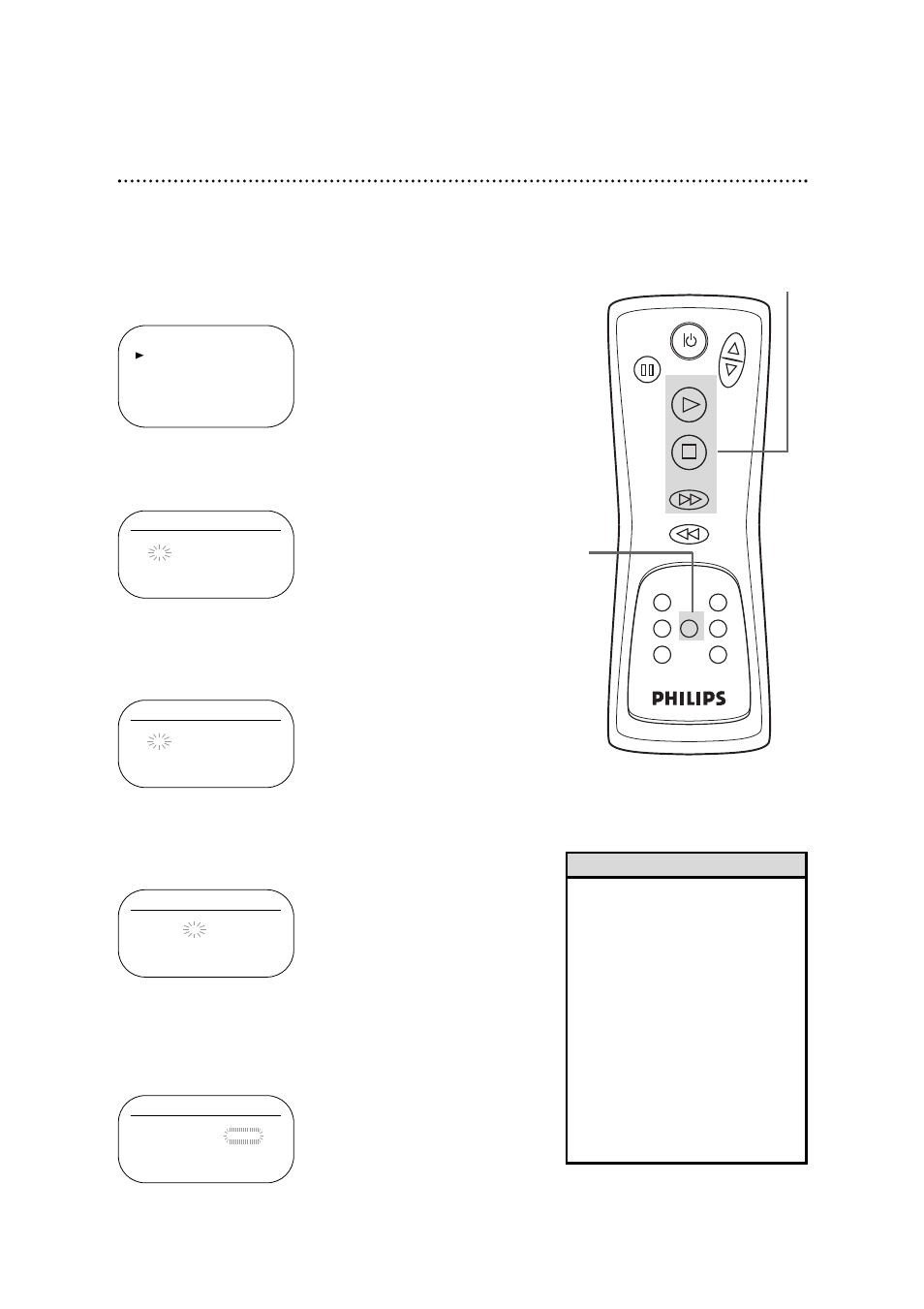 PHILIPS