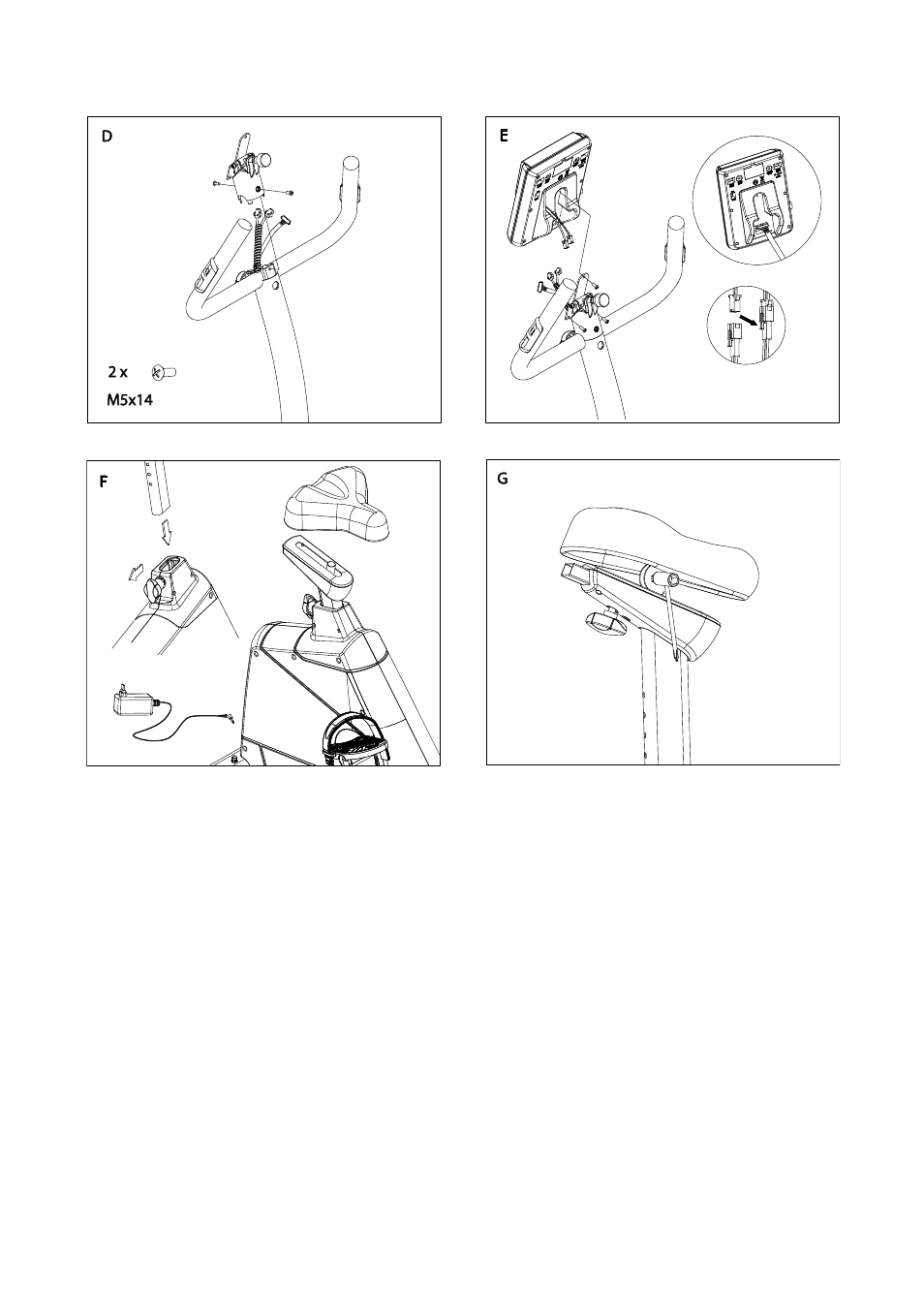 D

2 x

M5x14

E

F

G