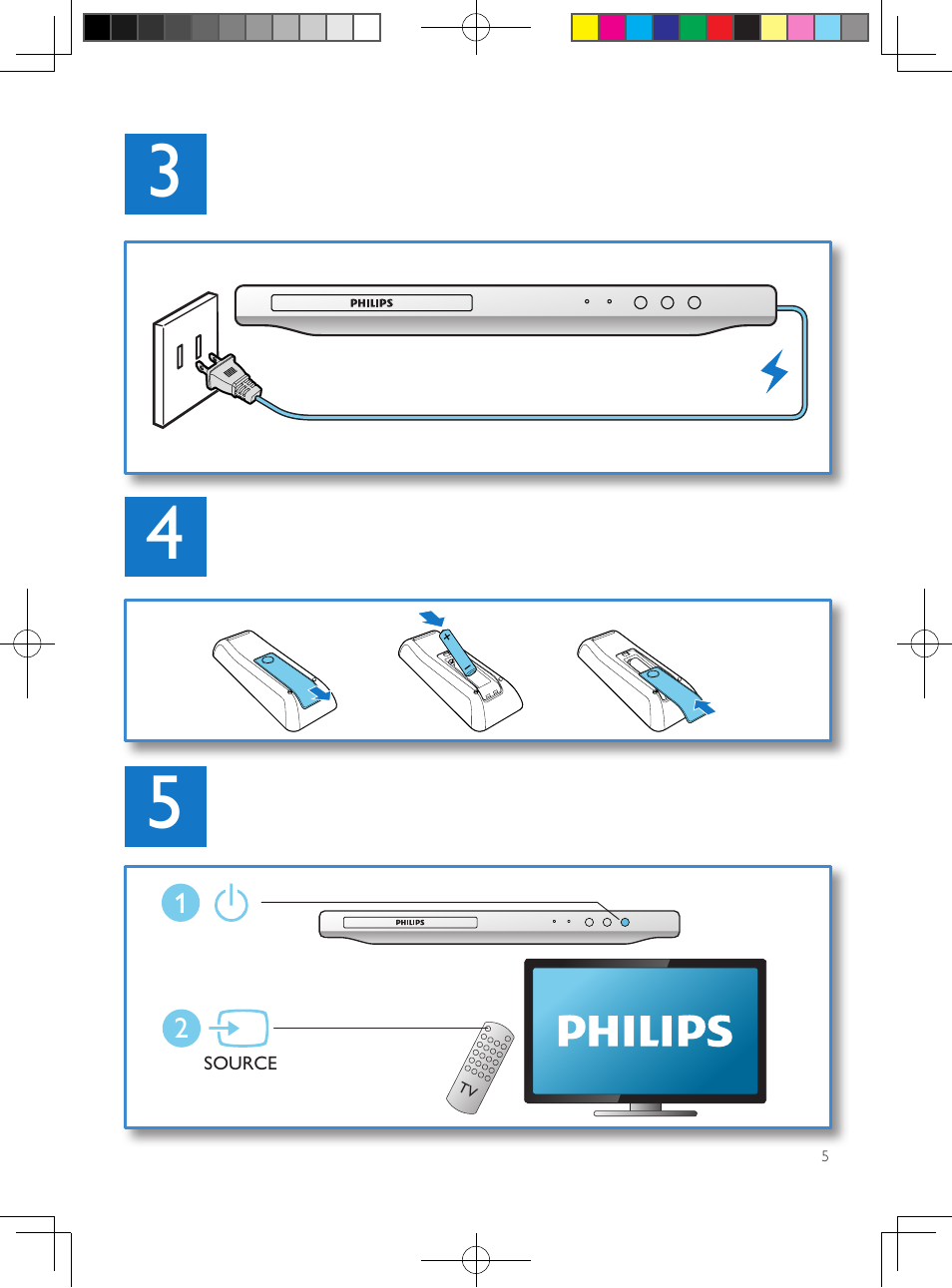 3

PHILIPS

4

5

1

PHILIPS

2

SOURCE

TV

PHILIPS

5