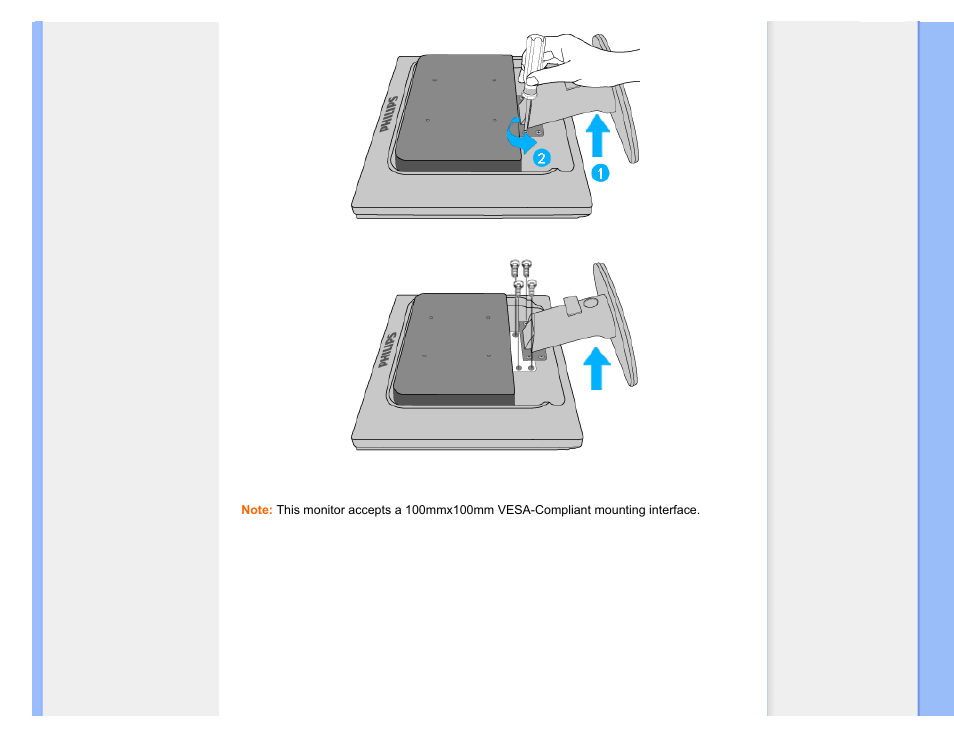 PHILIPS

2

1

PHILIPS

Note: This monitor accepts a 100mmx100mm VESA-Compliant mounting interface.