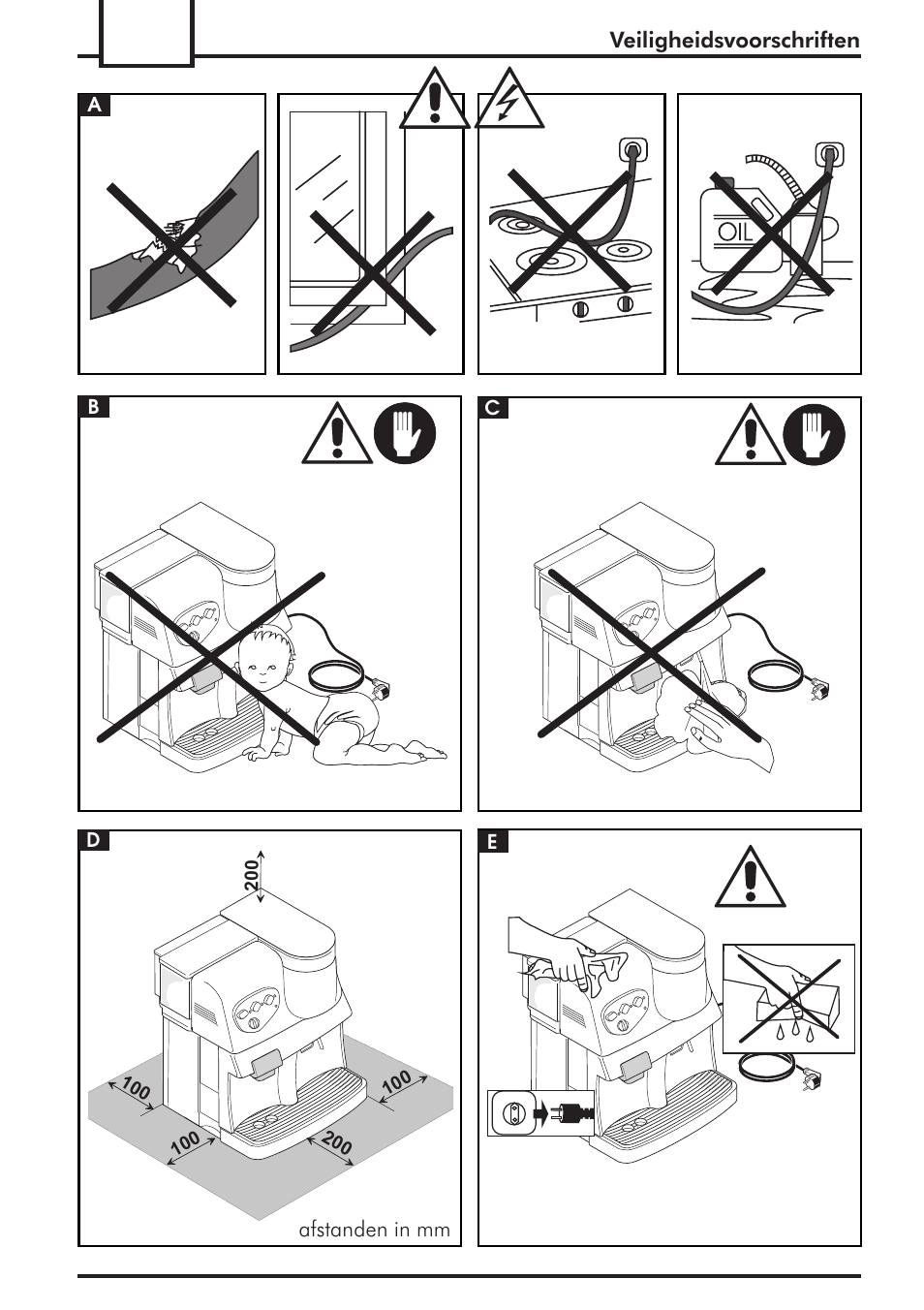 Veiligheidsvoorschriften

A

OIL

B

C

D

200

100

100

100

200

afstanden in mm

E