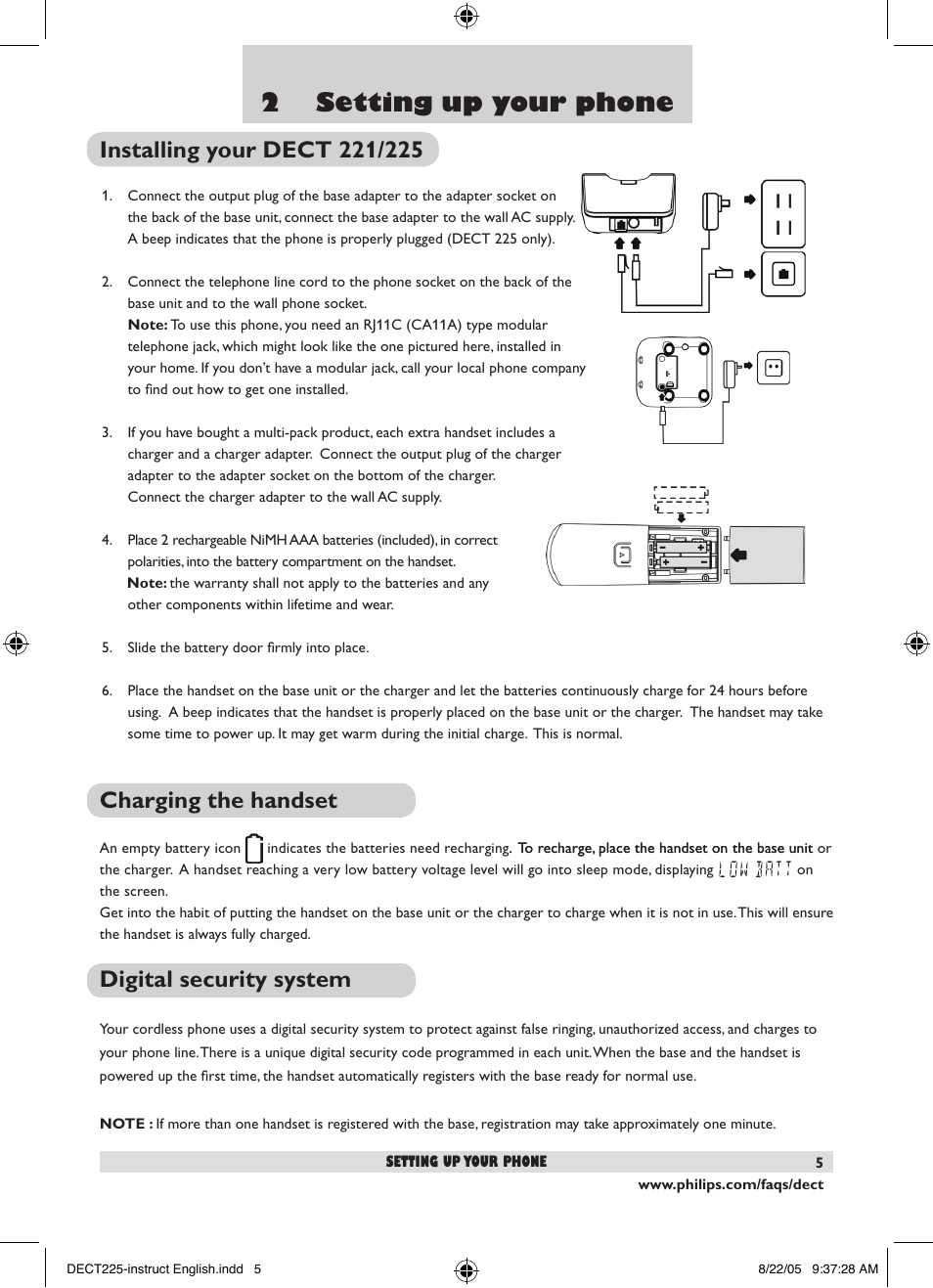 2 Setting up your phone

Installing your DECT 221/225

1. Connect the output plug of the base adapter to the adapter socket on the back of the base unit, connect the base adapter to the wall AC supply. A beep indicates that the phone is properly plugged (DECT 225 only).

2. Connect the telephone line cord to the phone socket on the back of the base unit and to the wall phone socket.
Note: To use this phone, you need an RJ11C (CA11A) type modular telephone jack, which might look like the one pictured here, installed in your home. If you don't have a modular jack, call your local phone company to find out how to get one installed.

3. If you have bought a multi-pack product, each extra handset includes a charger and a charger adapter. Connect the output plug of the charger adapter to the adapter socket on the bottom of the charger.
Connect the charger adapter to the wall AC supply.

4. Place 2 rechargeable NiMH AAA batteries (included), in correct polarities, into the battery compartment on the handset.
Note: the warranty shall not apply to the batteries and any other components within lifetime and wear.

5. Slide the battery door firmly into place.

6. Place the handset on the base unit or the charger and let the batteries continuously charge for 24 hours before using. A beep indicates that the handset is properly placed on the base unit or the charger. The handset may take some time to power up. It may get warm during the initial charge. This is normal.

Charging the handset

An empty battery icon indicates the batteries need recharging. To recharge, place the handset on the base unit or the charger. A handset reaching a very low battery voltage level will go into sleep mode, displaying LOW BATT on the screen.
Get into the habit of putting the handset on the base unit or the charger to charge when it is not in use. This will ensure the handset is always fully charged.

Digital security system

Your cordless phone uses a digital security system to protect against false ringing, unauthorized access, and charges to your phone line. There is a unique digital security code programmed in each unit. When the base and the handset is powered up the first time, the handset automatically registers with the base ready for normal use.

NOTE : If more than one handset is registered with the base, registration may take approximately one minute.

SETTING UP YOUR PHONE 5

www.philips.com/faqs/dect

DECT225-instruct English.indd 5 8/22/05 9:37:28 AM