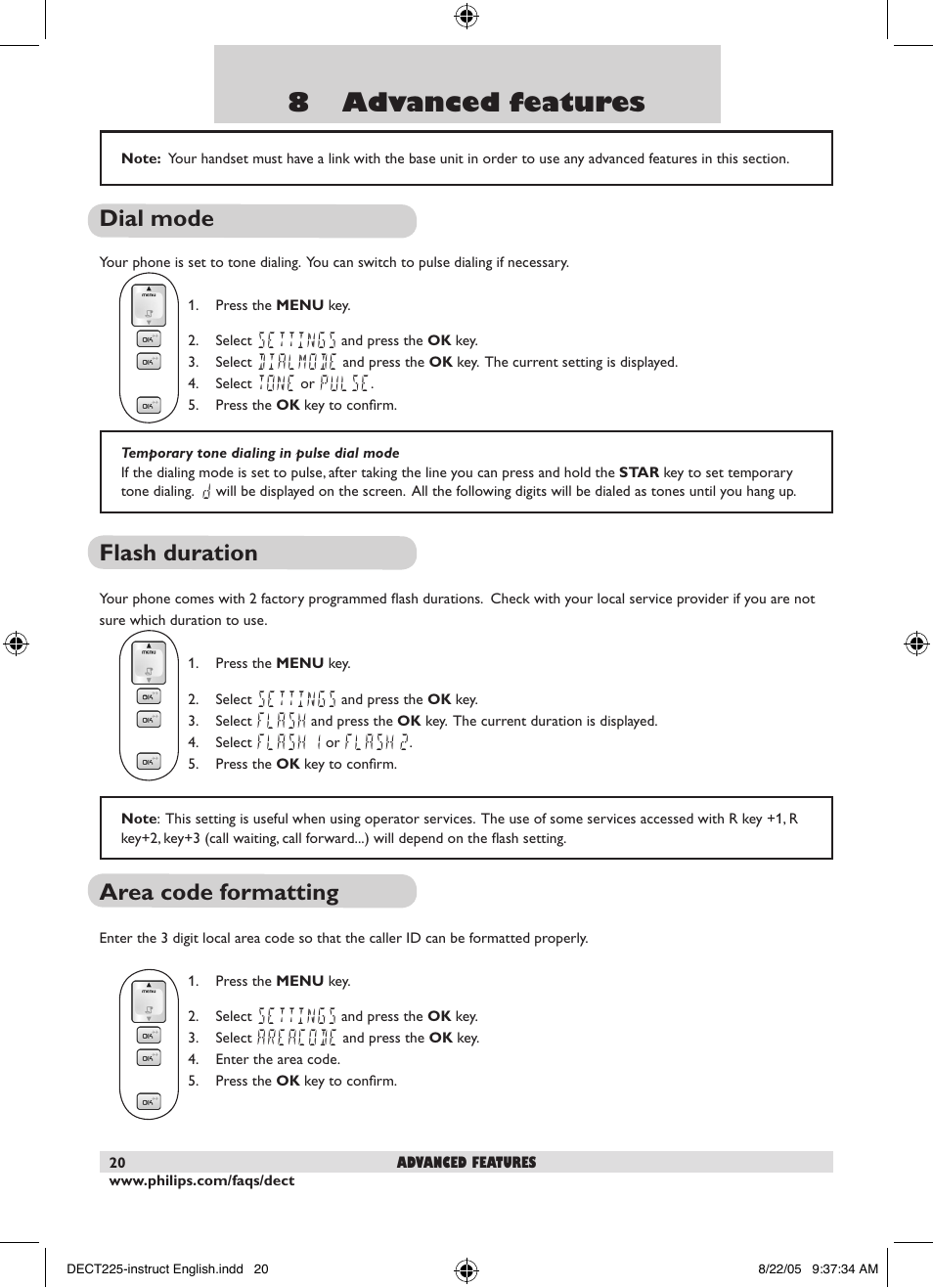 8 Advanced features

Note: Your handset must have a link with the base unit in order to use any advanced features in this section.

Dial mode

Your phone is set to tone dialing. You can switch to pulse dialing if necessary.

menu
OK
OK
OK

1. Press the MENU key.
2. Select SETTINGS and press the OK key.
3. Select DIALMODE and press the OK key. The current setting is displayed.
4. Select TONE or PULSE.
5. Press the OK key to confirm.

Temporary tone dialing in pulse dial mode
If the dialing mode is set to pulse, after taking the line you can press and hold the STAR key to set temporary tone dialing. d will be displayed on the screen. All the following digits will be dialed as tones until you hang up.

Flash duration

Your phone comes with 2 factory programmed flash durations. Check with your local service provider if you are not sure which duration to use.

menu
OK
OK
OK

1. Press the MENU key.
2. Select SETTINGS and press the OK key.
3. Select FLASH and press the OK key. The current duration is displayed.
4. Select FLASH 1 or FLASH 2.
5. Press the OK key to confirm.

Note: This setting is useful when using operator services. The use of some services accessed with R key +1, R key+2, key+3 (call waiting, call forward...) will depend on the flash setting.

Area code formatting

Enter the 3 digit local area code so that the caller ID can be formatted properly.

menu
OK
OK
OK

1. Press the MENU key.
2. Select SETTINGS and press the OK key.
3. Select AREACODE and press the OK key.
4. Enter the area code.
5. Press the OK key to confirm.

20 ADVANCED FEATURES
www.philips.com/faqs/dect

DECT225-instruct English.indd 20 8/22/05 9:37:34 AM