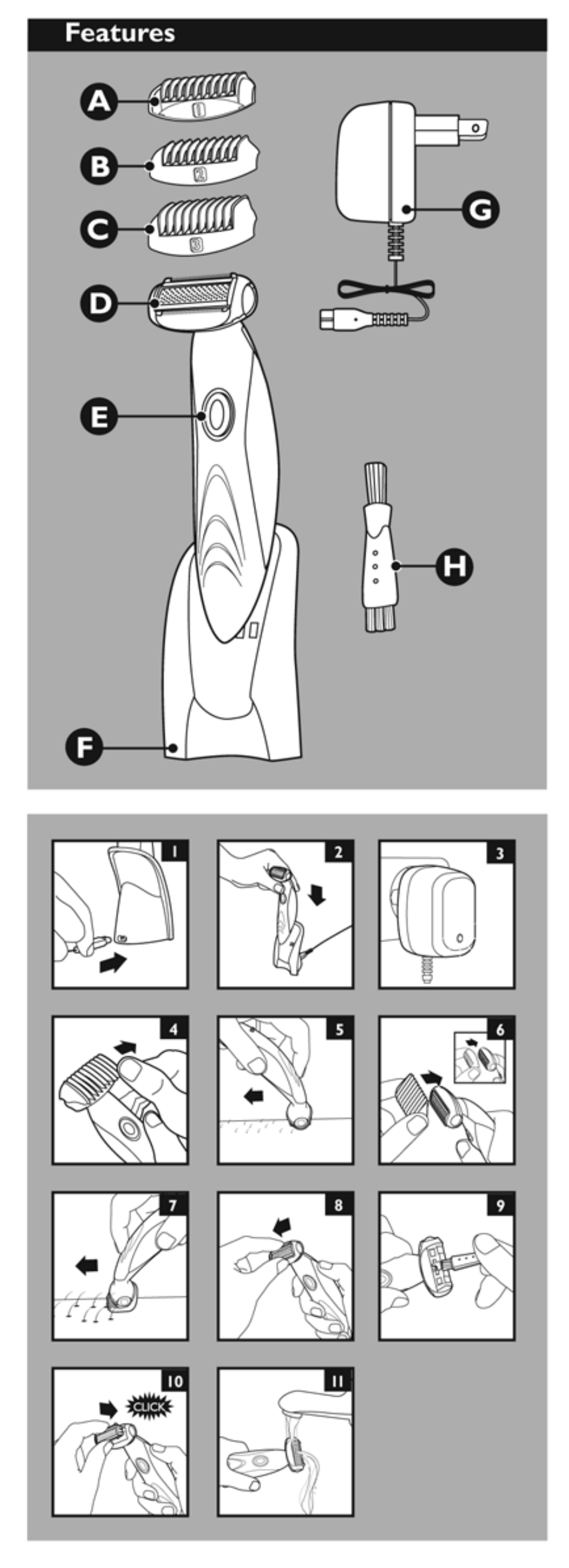 Features

A
1
B
2
C
3
D
E
F
G
H

1
2
3
4
5
6
7
8
9
10
CLICK
11