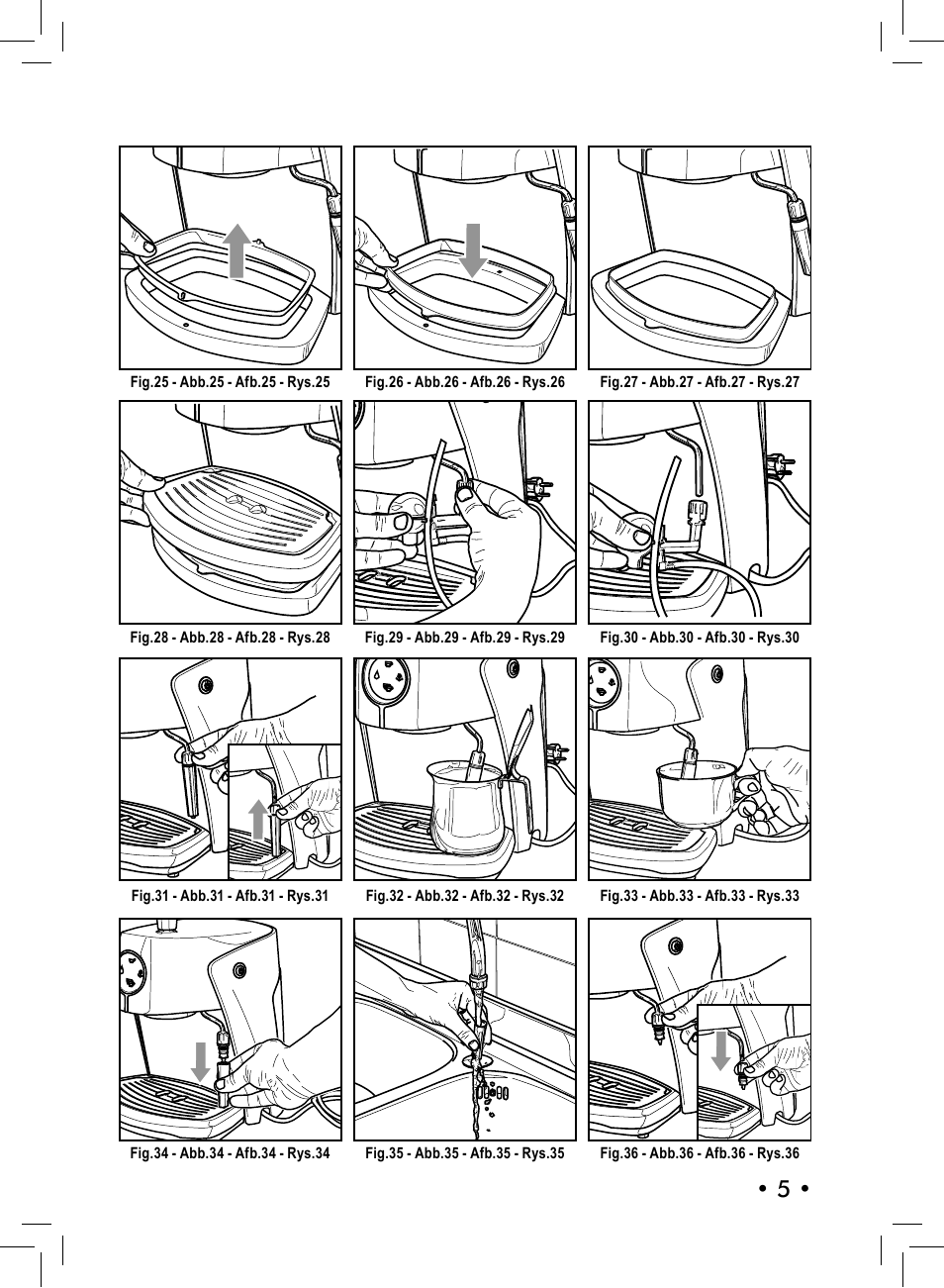 Fig.25 - Abb.25 - Afb.25 - Rys.25

Fig.26 - Abb.26 - Afb.26 - Rys.26

Fig.27 - Abb.27 - Afb.27 - Rys.27

Fig.28 - Abb.28 - Afb.28 - Rys.28

Fig.29 - Abb.29 - Afb.29 - Rys.29

Fig.30 - Abb.30 - Afb.30 - Rys.30

Fig.31 - Abb.31 - Afb.31 - Rys.31

Fig.32 - Abb.32 - Afb.32 - Rys.32

Fig.33 - Abb.33 - Afb.33 - Rys.33

Fig.34 - Abb.34 - Afb.34 - Rys.34

Fig.35 - Abb.35 - Afb.35 - Rys.35

Fig.36 - Abb.36 - Afb.36 - Rys.36

• 5 •