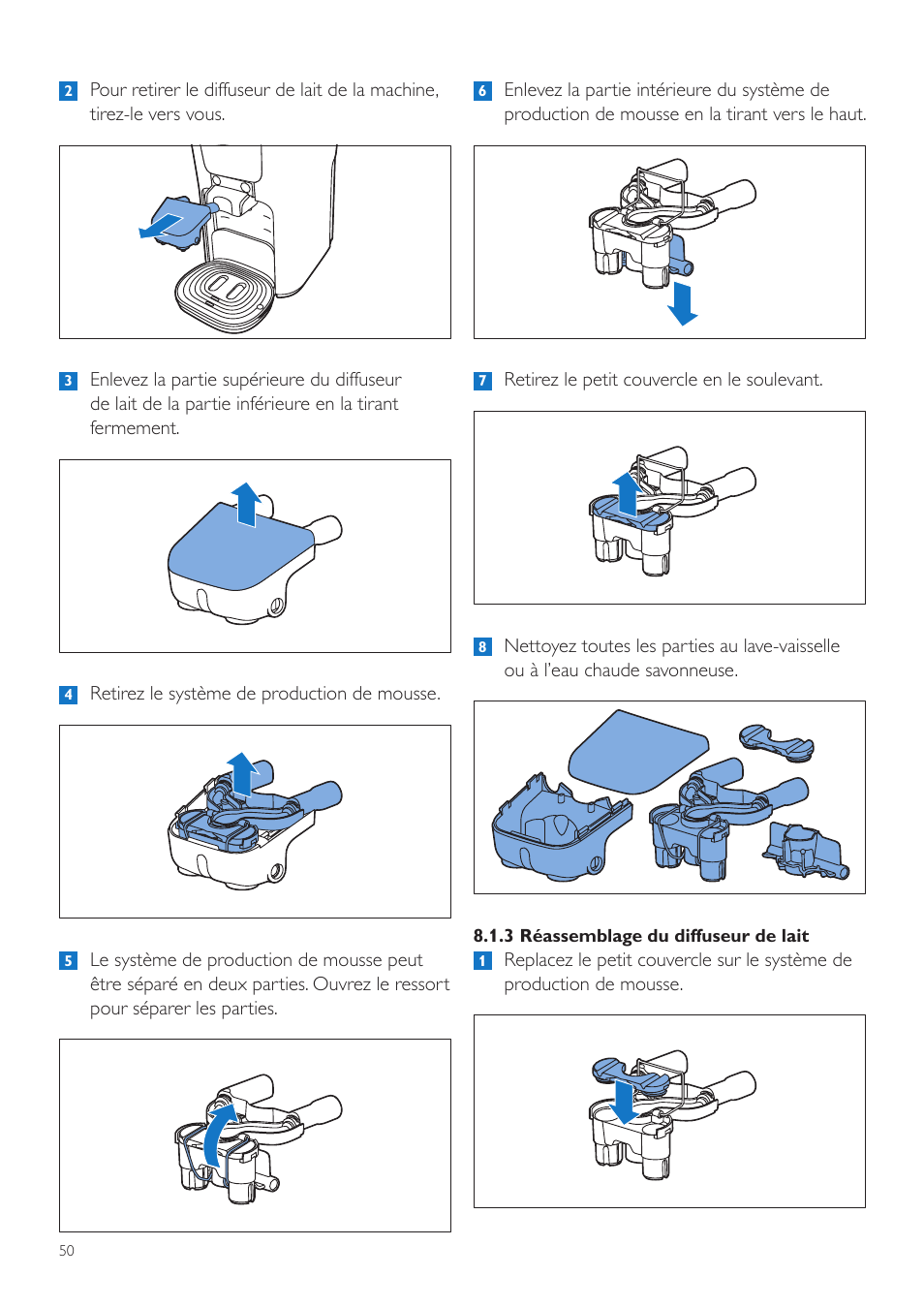 2 Pour retirer le diffuseur de lait de la machine, tirez-le vers vous.

3 Enlevez la partie supérieure du diffuseur de lait de la partie inférieure en la tirant fermement.

4 Retirez le système de production de mousse.

5 Le système de production de mousse peut être séparé en deux parties. Ouvrez le ressort pour séparer les parties.

6 Enlevez la partie intérieure du système de production de mousse en la tirant vers le haut.

7 Retirez le petit couvercle en le soulevant.

8 Nettoyez toutes les parties au lave-vaisselle ou à l'eau chaude savonneuse.

8.1.3 Réassemblage du diffuseur de lait

1 Replacez le petit couvercle sur le système de production de mousse.

50