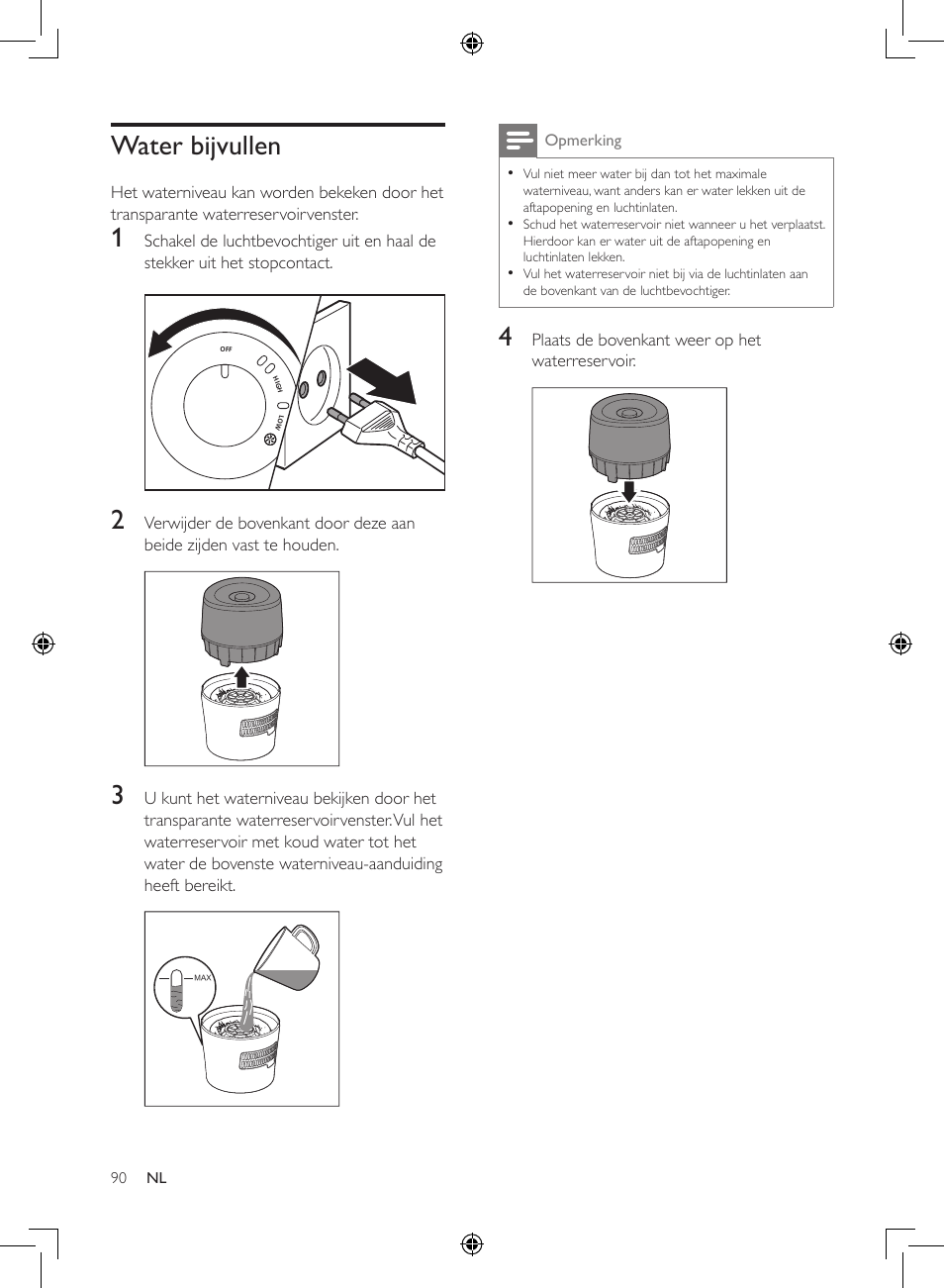 Water bijvullen

Het waterniveau kan worden bekeken door het transparante waterreservoirvenster.

1 Schakel de luchtbevochtiger uit en haal de stekker uit het stopcontact.

OFF
HIGH
LOW

2 Verwijder de bovenkant door deze aan beide zijden vast te houden.

3 U kunt het waterniveau bekijken door het transparante waterreservoirvenster. Vul het waterreservoir met koud water tot het water de bovenste waterniveau-aanduiding heeft bereikt.

MAX

Opmerking

• Vul niet meer water bij dan tot het maximale waterniveau, want anders kan er water lekken uit de aftapopening en luchtinlaten.
• Schud het waterreservoir niet wanneer u het verplaatst. Hierdoor kan er water uit de aftapopening en luchtinlaten lekken.
• Vul het waterreservoir niet bij via de luchtinlaten aan de bovenkant van de luchtbevochtiger.

4 Plaats de bovenkant weer op het waterreservoir.

90 NL