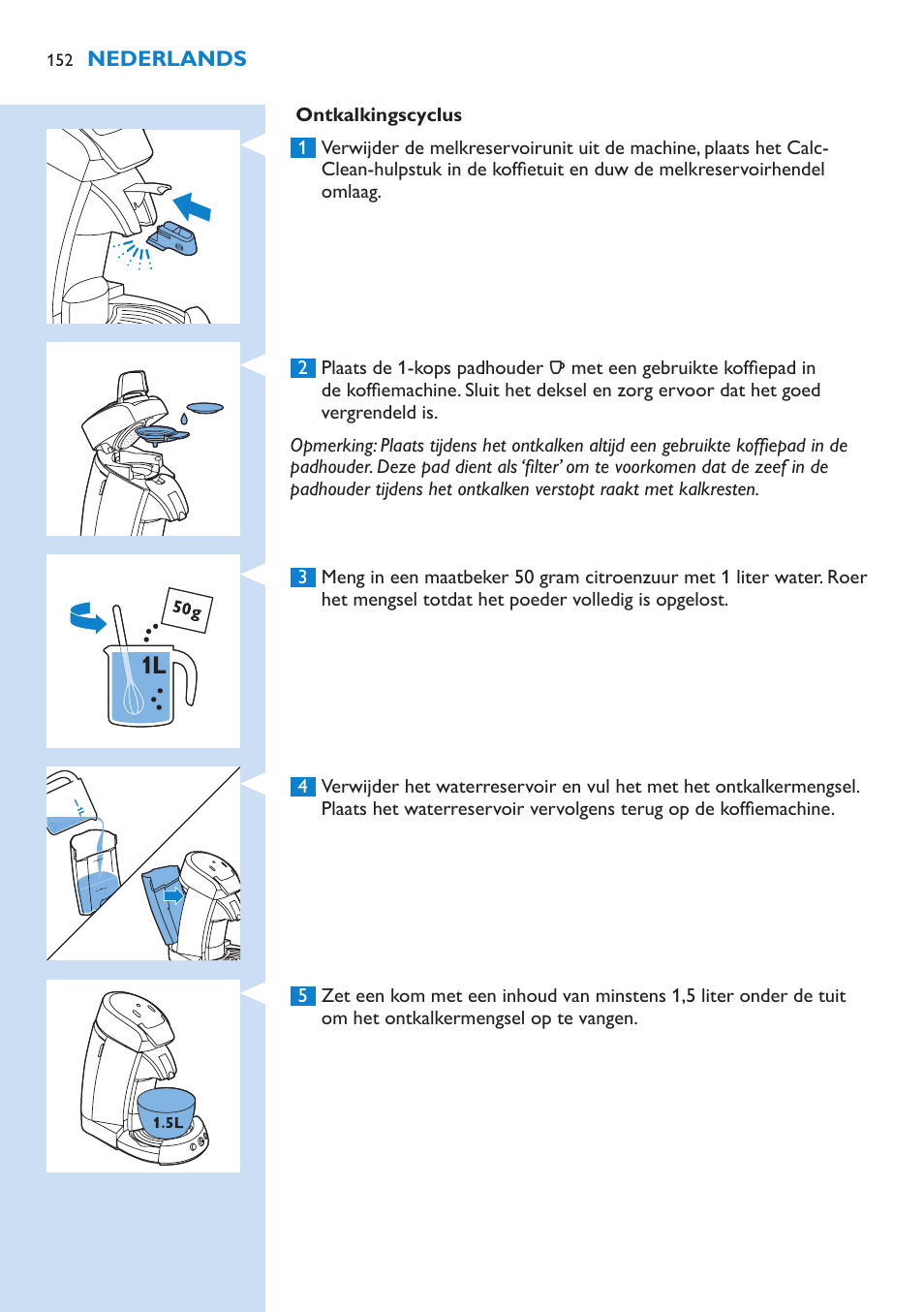 152 NEDERLANDS

Ontkalkingscyclus

1 Verwijder de melkreservoirunit uit de machine, plaats het Calc-Clean-hulpstuk in de koffietuit en duw de melkreservoirhendel omlaag.

2 Plaats de 1-kops padhouder met een gebruikte koffiepad in de koffiemachine. Sluit het deksel en zorg ervoor dat het goed vergrendeld is.

Opmerking: Plaats tijdens het ontkalken altijd een gebruikte koffiepad in de padhouder. Deze pad dient als 'filter' om te voorkomen dat de zeef in de padhouder tijdens het ontkalken verstopt raakt met kalkresten.

50g

1L

3 Meng in een maatbeker 50 gram citroenzuur met 1 liter water. Roer het mengsel totdat het poeder volledig is opgelost.

4 Verwijder het waterreservoir en vul het met het ontkalkermengsel. Plaats het waterreservoir vervolgens terug op de koffiemachine.

1.5L

5 Zet een kom met een inhoud van minstens 1,5 liter onder de tuit om het ontkalkermengsel op te vangen.