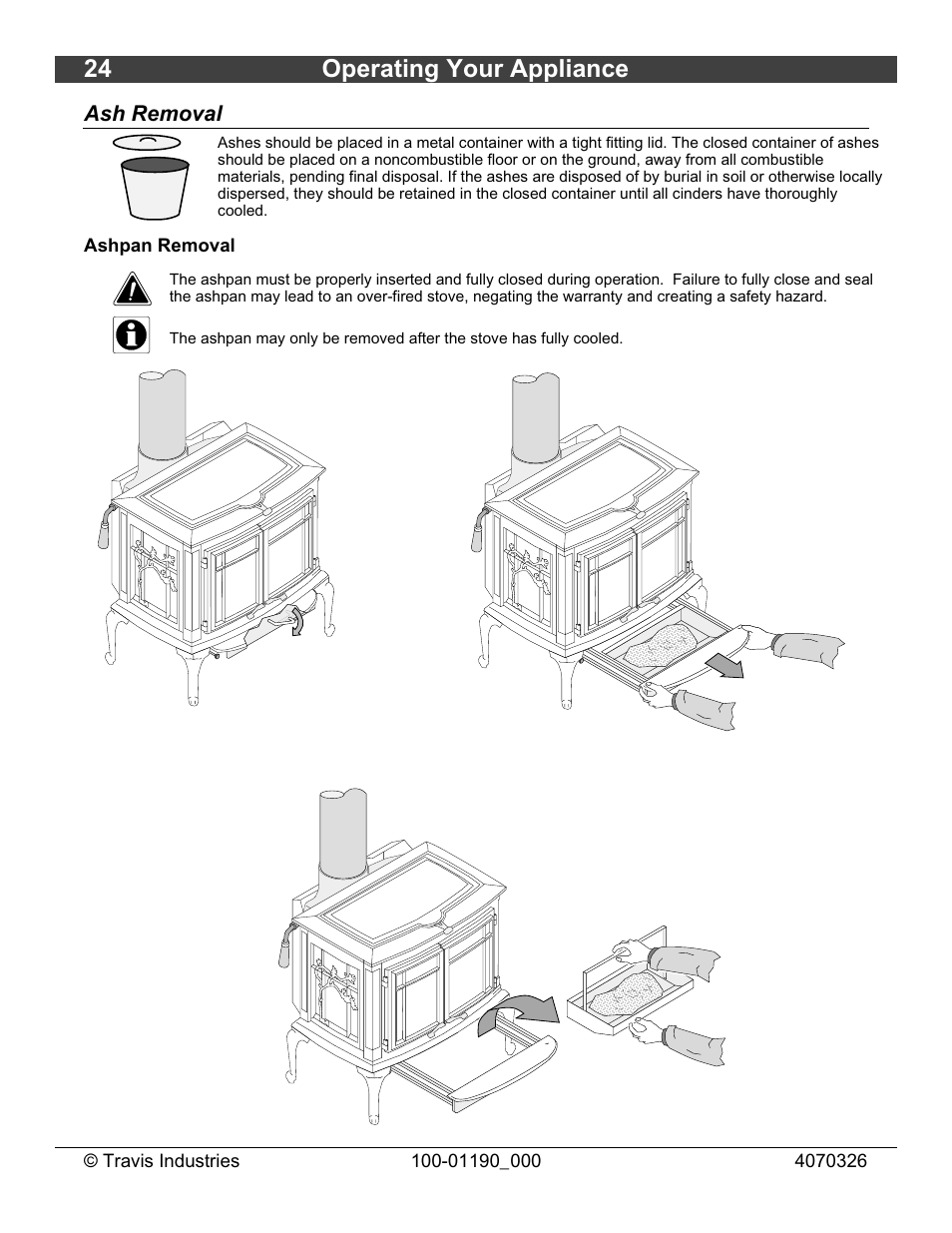 24 Operating Your Appliance

Ash Removal

Ashes should be placed in a metal container with a tight fitting lid. The closed container of ashes should be placed on a noncombustible floor or on the ground, away from all combustible materials, pending final disposal. If the ashes are disposed of by burial in soil or otherwise locally dispersed, they should be retained in the closed container until all cinders have thoroughly cooled.

Ashpan Removal

The ashpan must be properly inserted and fully closed during operation. Failure to fully close and seal the ashpan may lead to an over-fired stove, negating the warranty and creating a safety hazard.

The ashpan may only be removed after the stove has fully cooled.

© Travis Industries 100-01190_000 4070326