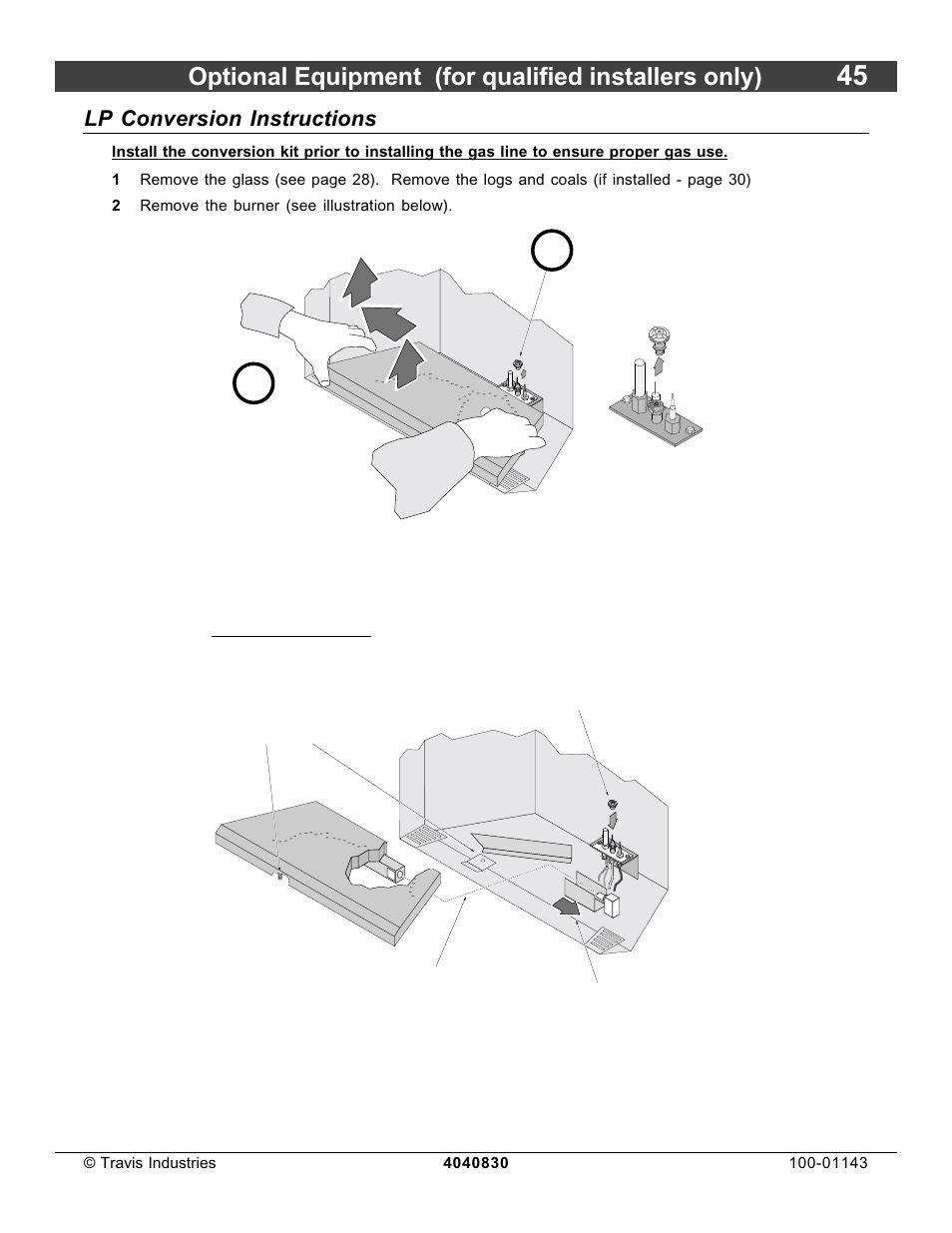 Optional Equipment (for qualified installers only) 45

LP Conversion Instructions

Install the conversion kit prior to installing the gas line to ensure proper gas use.

1 Remove the glass (see page 28). Remove the logs and coals (if installed - page 30)

2 Remove the burner (see illustration below).

© Travis Industries 4040830 100-01143