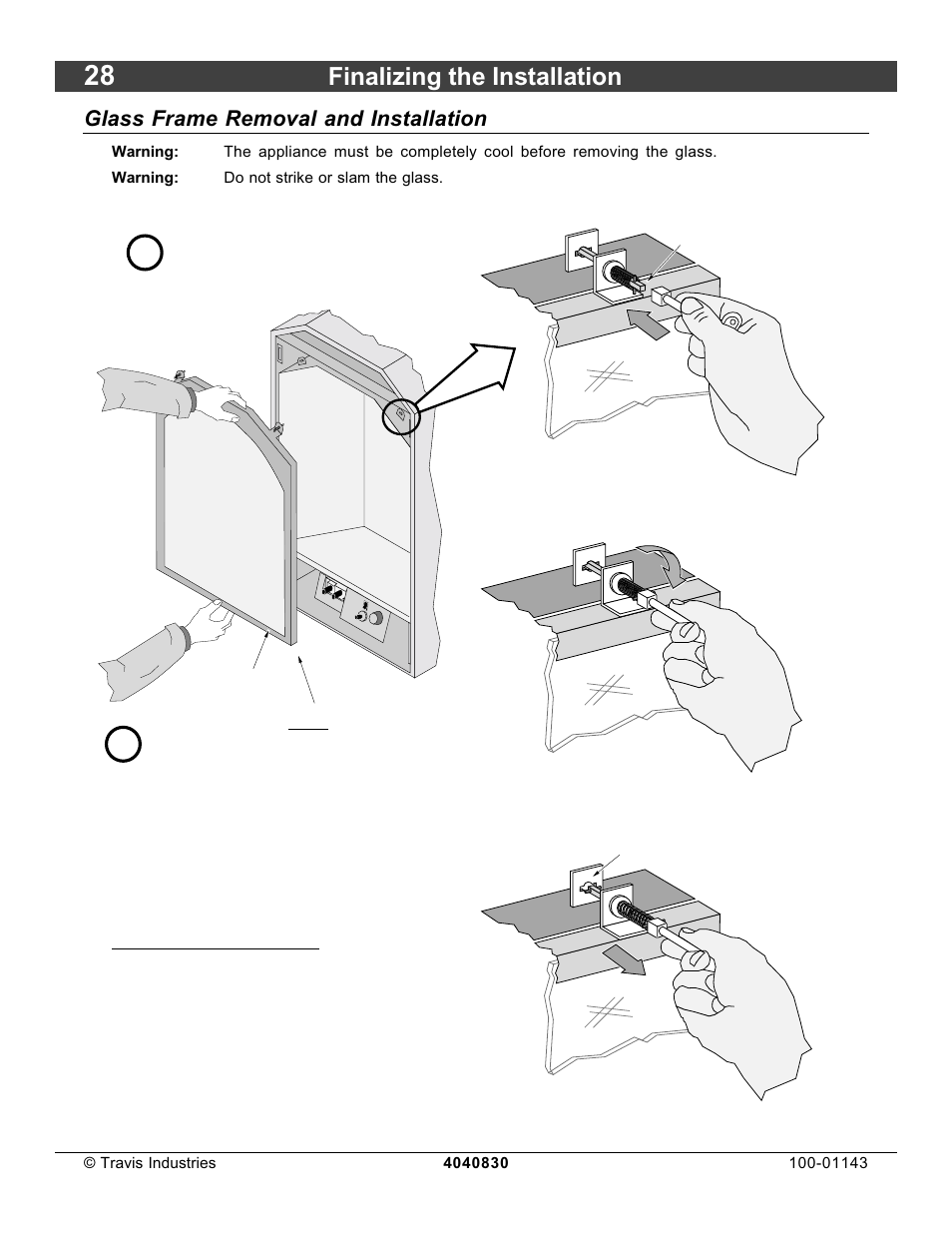 28 Finalizing the Installation

Glass Frame Removal and Installation

Warning: The appliance must be completely cool before removing the glass.

Warning: Do not strike or slam the glass.

© Travis Industries 4040830 100-01143