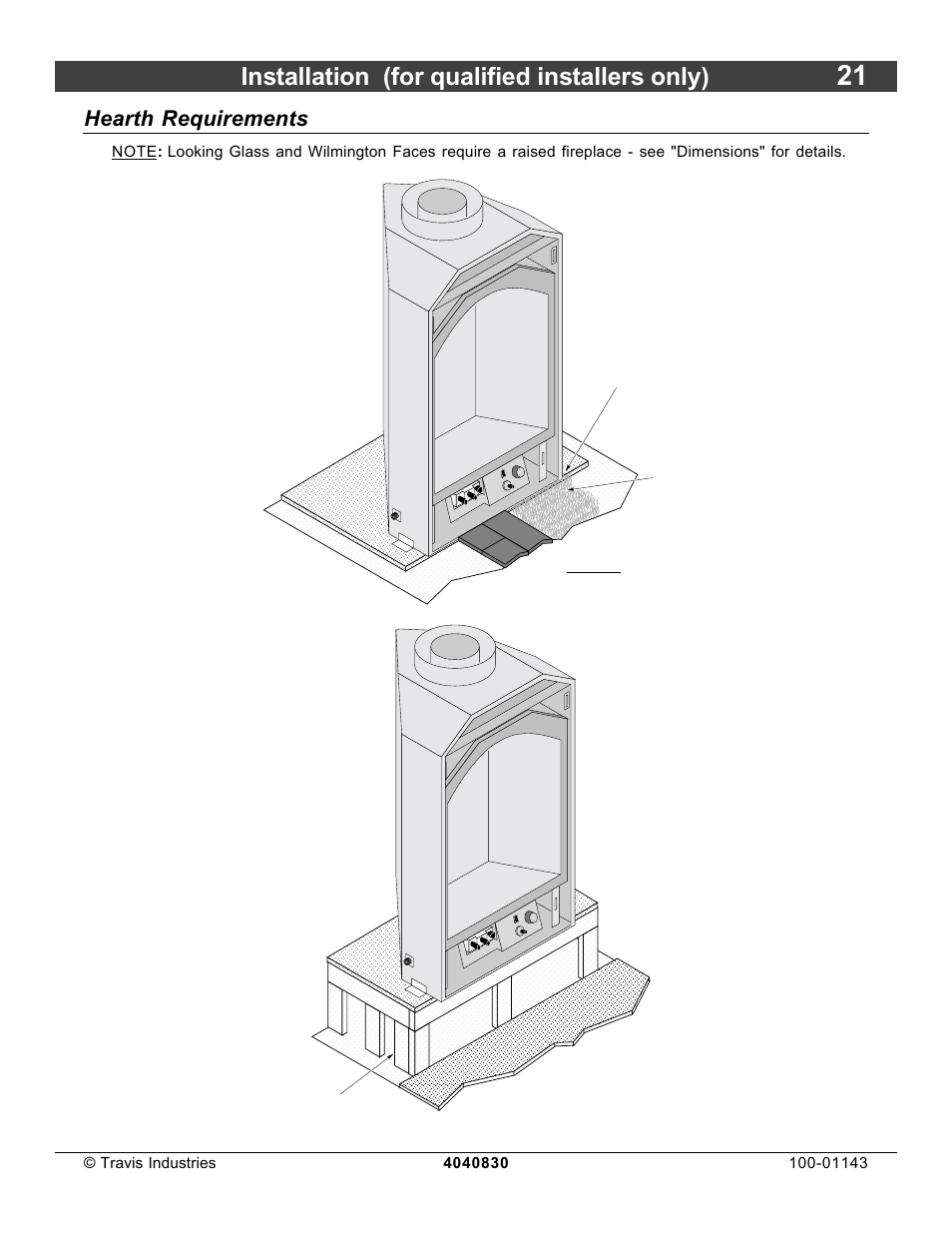 Installation (for qualified installers only) 21

Hearth Requirements

NOTE: Looking Glass and Wilmington Faces require a raised fireplace - see "Dimensions" for details.

© Travis Industries 4040830 100-01143