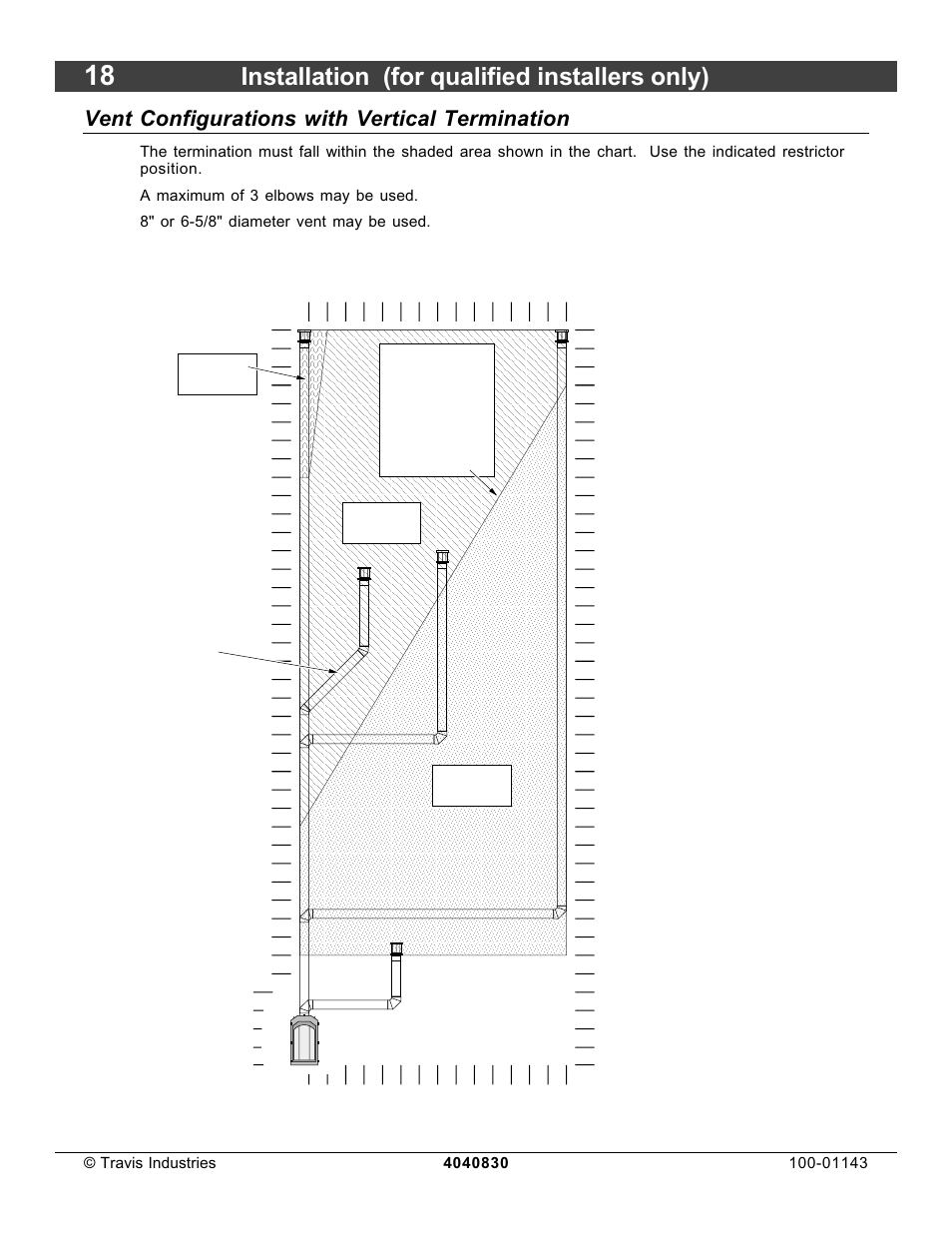 18 Installation (for qualified installers only)

Vent Configurations with Vertical Termination

The termination must fall within the shaded area shown in the chart. Use the indicated restrictor position.

A maximum of 3 elbows may be used.

8" or 6-5/8" diameter vent may be used.

© Travis Industries 4040830 100-01143