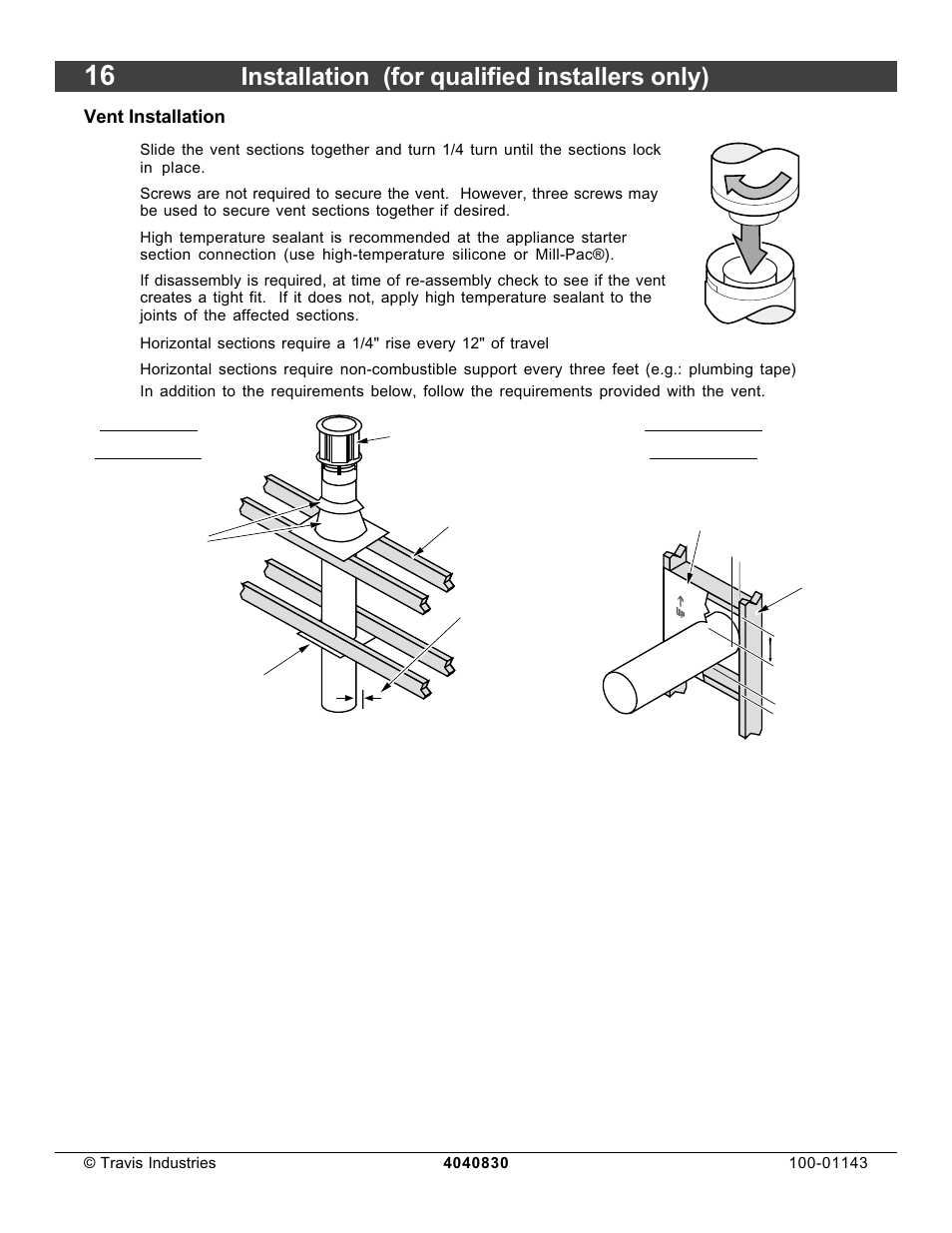 16 Installation (for qualified installers only)

Vent Installation

Slide the vent sections together and turn 1/4 turn until the sections lock in place.

Screws are not required to secure the vent. However, three screws may be used to secure vent sections together if desired.

High temperature sealant is recommended at the appliance starter section connection (use high-temperature silicone or Mill-Pac®).

If disassembly is required, at time of re-assembly check to see if the vent creates a tight fit. If it does not, apply high temperature sealant to the joints of the affected sections.

Horizontal sections require a 1/4" rise every 12" of travel

Horizontal sections require non-combustible support every three feet (e.g.: plumbing tape)

In addition to the requirements below, follow the requirements provided with the vent.

Up

© Travis Industries 4040830 100-01143