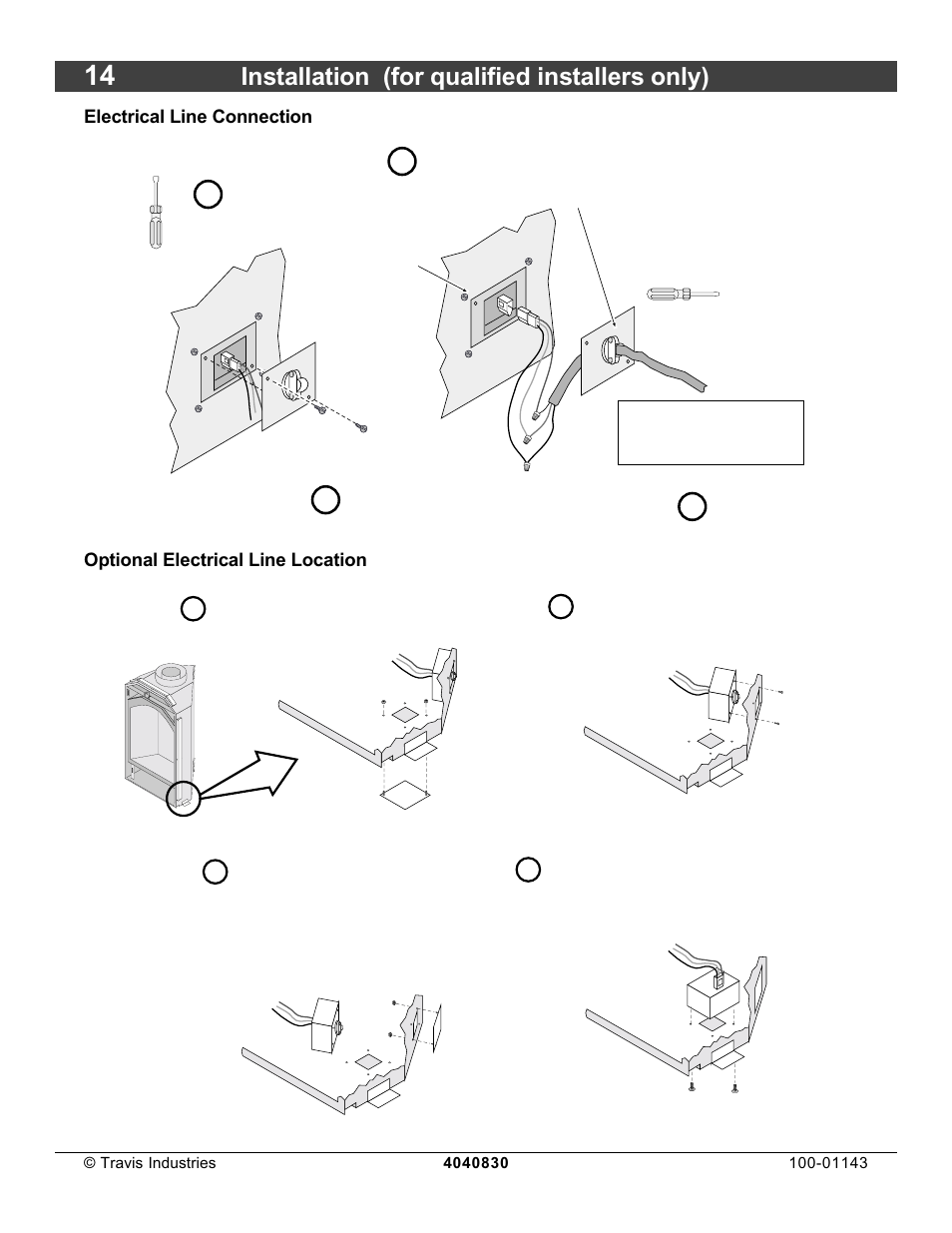 14 Installation (for qualified installers only)

Electrical Line Connection

Optional Electrical Line Location

© Travis Industries 4040830 100-01143