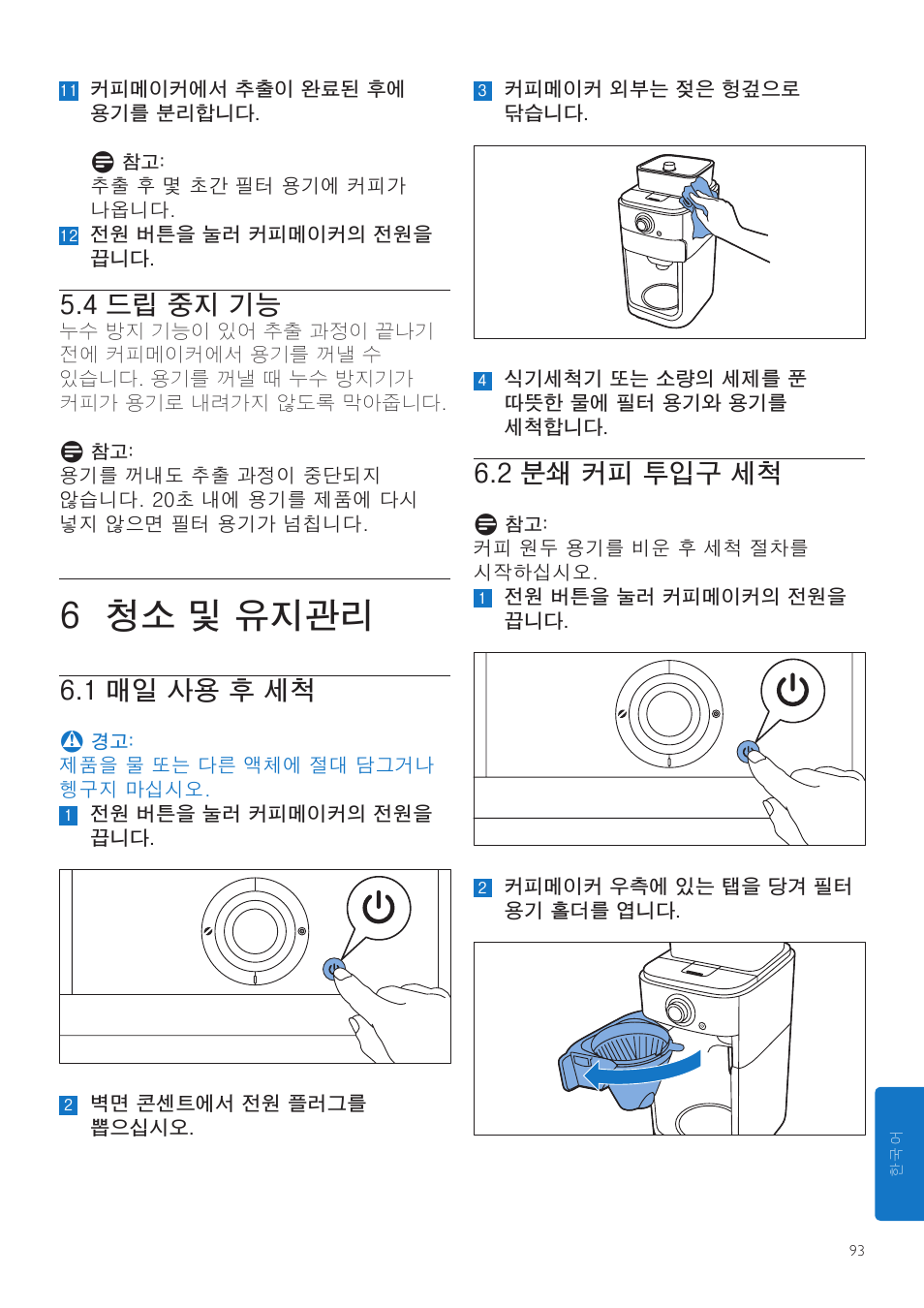 11 커피메이커에서 추출이 완료된 후에 용기를 분리합니다.

참고:
추출 후 몇 초간 필터 용기에 커피가 나옵니다.

12 전원 버튼을 눌러 커피메이커의 전원을 끕니다.

5.4 드립 중지 기능

누수 방지 기능이 있어 추출 과정이 끝나기 전에 커피메이커에서 용기를 꺼낼 수 있습니다. 용기를 꺼낼 때 누수 방지기가 커피가 용기로 내려가지 않도록 막아줍니다.

참고:
용기를 꺼내도 추출 과정이 중단되지 않습니다. 20초 내에 용기를 제품에 다시 넣지 않으면 필터 용기가 넘칩니다.

6 청소 및 유지관리

6.1 매일 사용 후 세척

경고:
제품을 물 또는 다른 액체에 절대 담그거나 헹구지 마십시오.

1 전원 버튼을 눌러 커피메이커의 전원을 끕니다.

2 벽면 콘센트에서 전원 플러그를 뽑으십시오.

3 커피메이커 외부는 젖은 헝겊으로 닦습니다.

4 식기세척기 또는 소량의 세제를 푼 따뜻한 물에 필터 용기와 용기를 세척합니다.

6.2 분쇄 커피 투입구 세척

참고:
커피 원두 용기를 비운 후 세척 절차를 시작하십시오.

1 전원 버튼을 눌러 커피메이커의 전원을 끕니다.

2 커피메이커 우측에 있는 탭을 당겨 필터 용기 홀더를 엽니다.

한국어

93