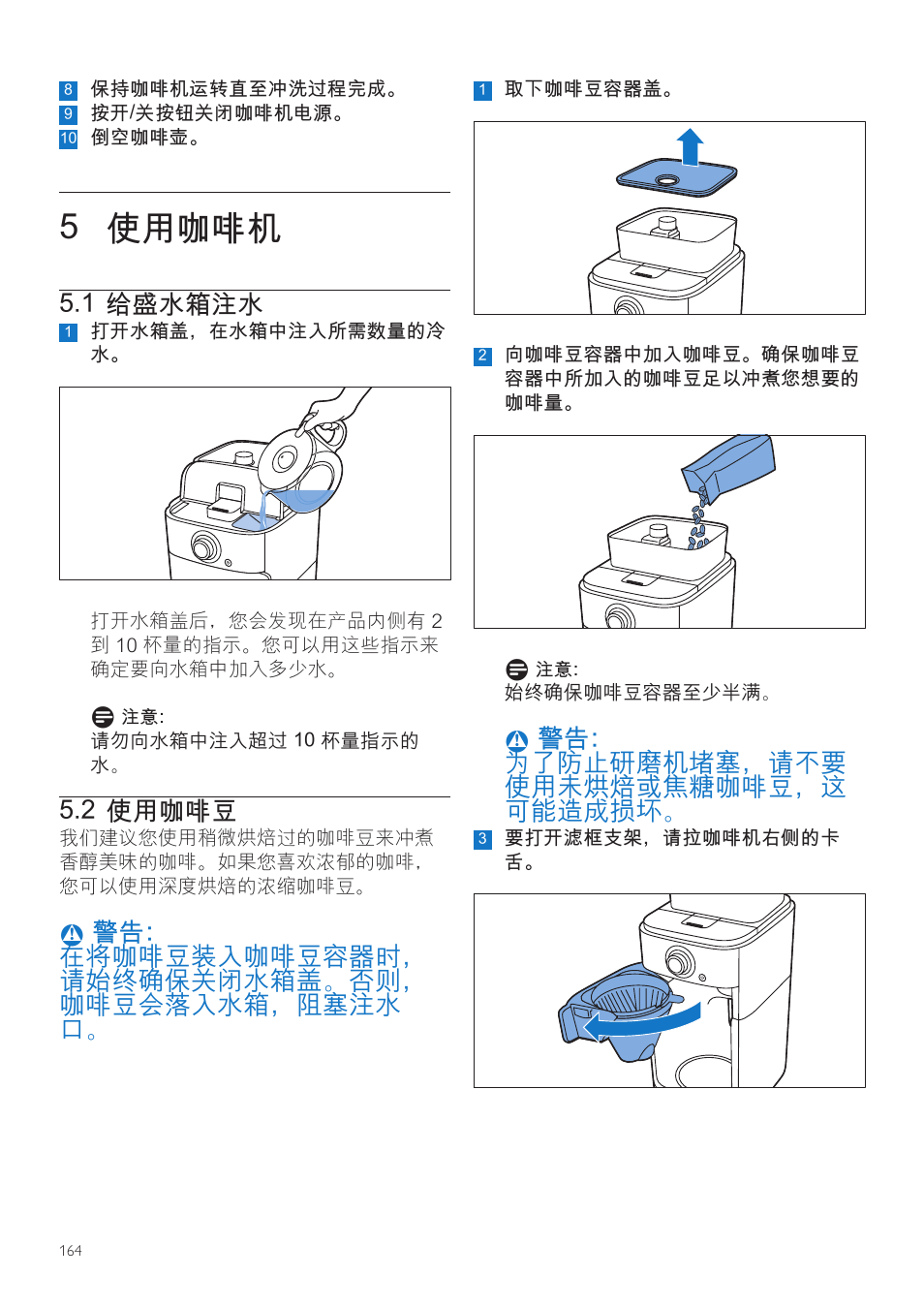 8 保持咖啡机运转直至冲洗过程完成。
9 按开/关按钮关闭咖啡机电源。
10 倒空咖啡壶。

5 使用咖啡机

5.1 给盛水箱注水
1 打开水箱盖，在水箱中注入所需数量的冷水。

打开水箱盖后，您会发现在产品内侧有 2 到 10 杯量的指示。您可以用这些指示来确定要向水箱中加入多少水。

注意:
请勿向水箱中注入超过 10 杯量指示的水。

5.2 使用咖啡豆
我们建议您使用稍微烘焙过的咖啡豆来冲煮香醇美味的咖啡。如果您喜欢浓郁的咖啡，您可以使用深度烘焙的浓缩咖啡豆。

警告:
在将咖啡豆装入咖啡豆容器时，请始终确保关闭水箱盖。否则，咖啡豆会落入水箱，阻塞注水口。

1 取下咖啡豆容器盖。

2 向咖啡豆容器中加入咖啡豆。确保咖啡豆容器中所加入的咖啡豆足以冲煮您想要的咖啡量。

注意:
始终确保咖啡豆容器至少半满。

警告:
为了防止研磨机堵塞，请不要使用未烘焙或焦糖咖啡豆，这可能造成损坏。

3 要打开滤框支架，请拉咖啡机右侧的卡舌。

164