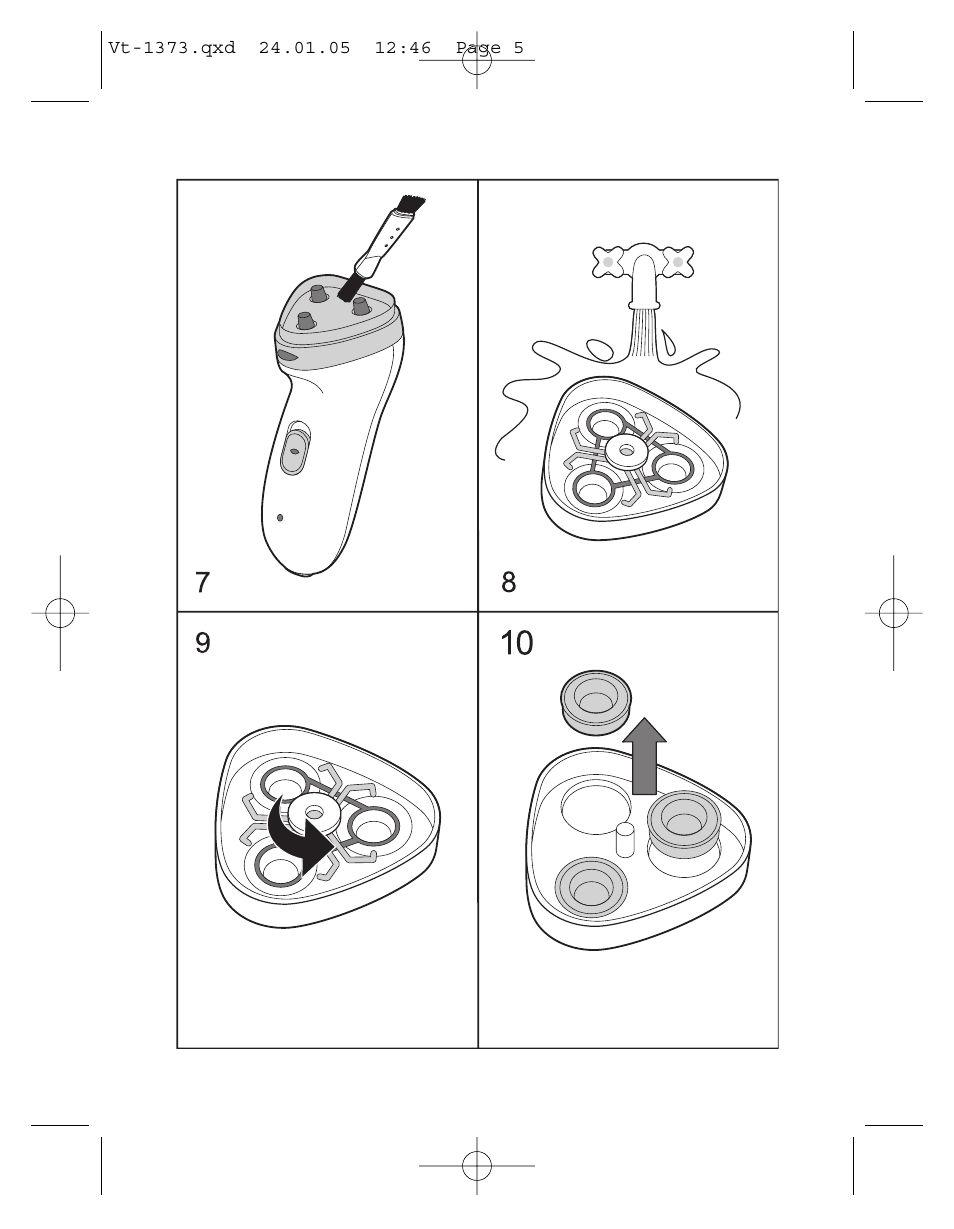 Vt-1373.qxd 24.01.05 12:46 Page 5

7

8

9

10