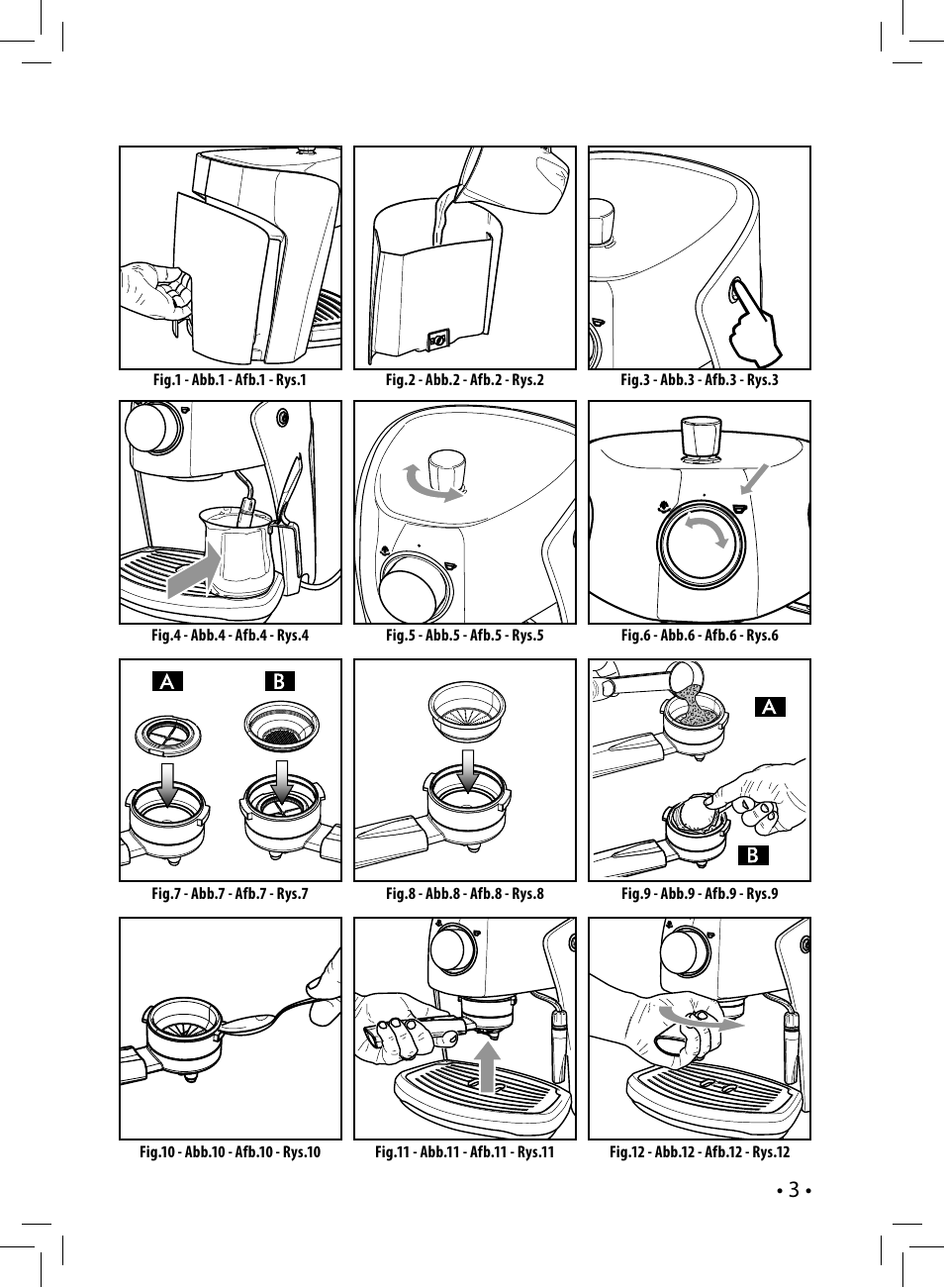 Fig.1 - Abb.1 - Afb.1 - Rys.1

Fig.2 - Abb.2 - Afb.2 - Rys.2

Fig.3 - Abb.3 - Afb.3 - Rys.3

Fig.4 - Abb.4 - Afb.4 - Rys.4

Fig.5 - Abb.5 - Afb.5 - Rys.5

Fig.6 - Abb.6 - Afb.6 - Rys.6

A

B

Fig.7 - Abb.7 - Afb.7 - Rys.7

Fig.8 - Abb.8 - Afb.8 - Rys.8

A

B

Fig.9 - Abb.9 - Afb.9 - Rys.9

Fig.10 - Abb.10 - Afb.10 - Rys.10

Fig.11 - Abb.11 - Afb.11 - Rys.11

Fig.12 - Abb.12 - Afb.12 - Rys.12

• 3 •