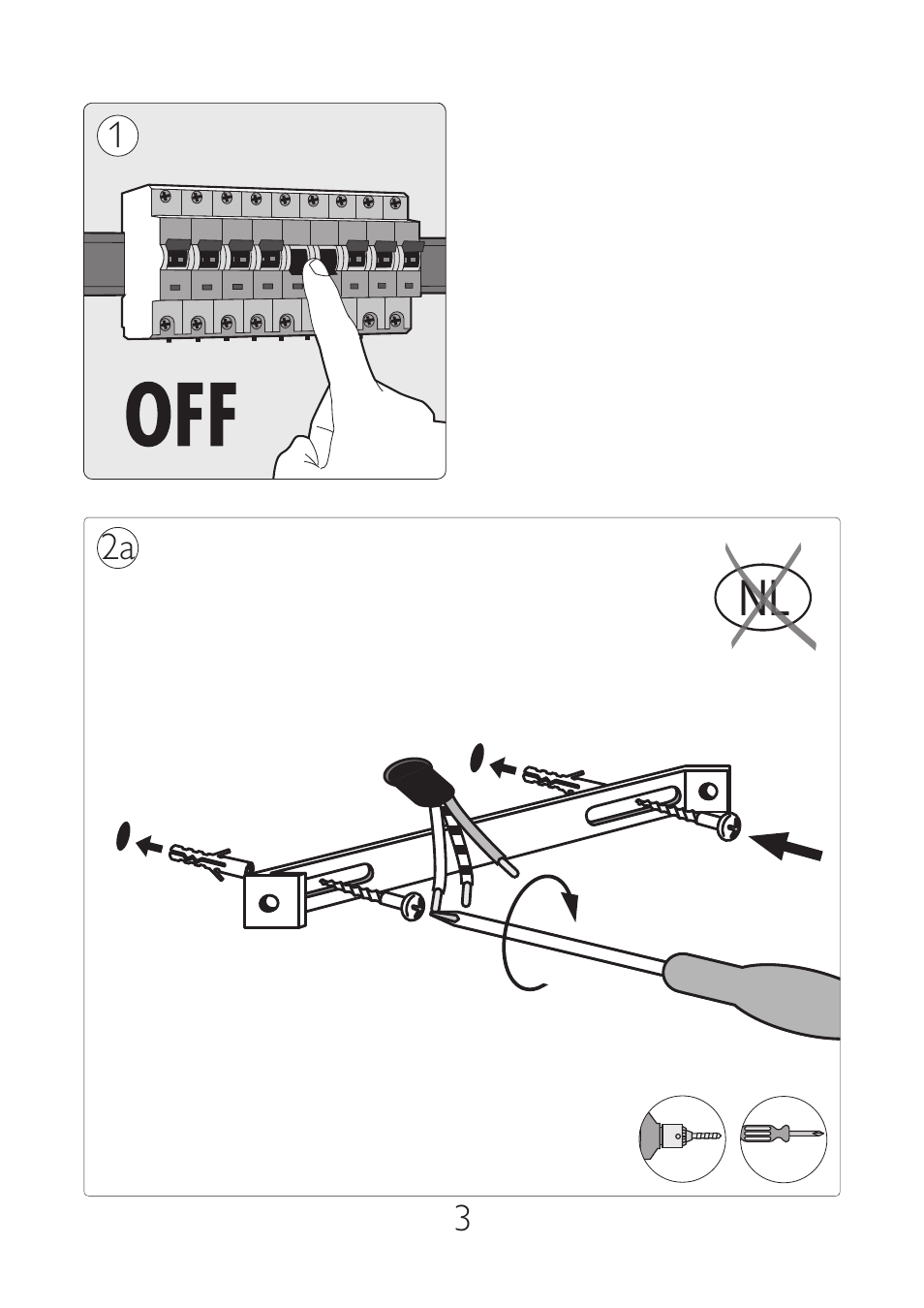 1

OFF

2a

NL

3