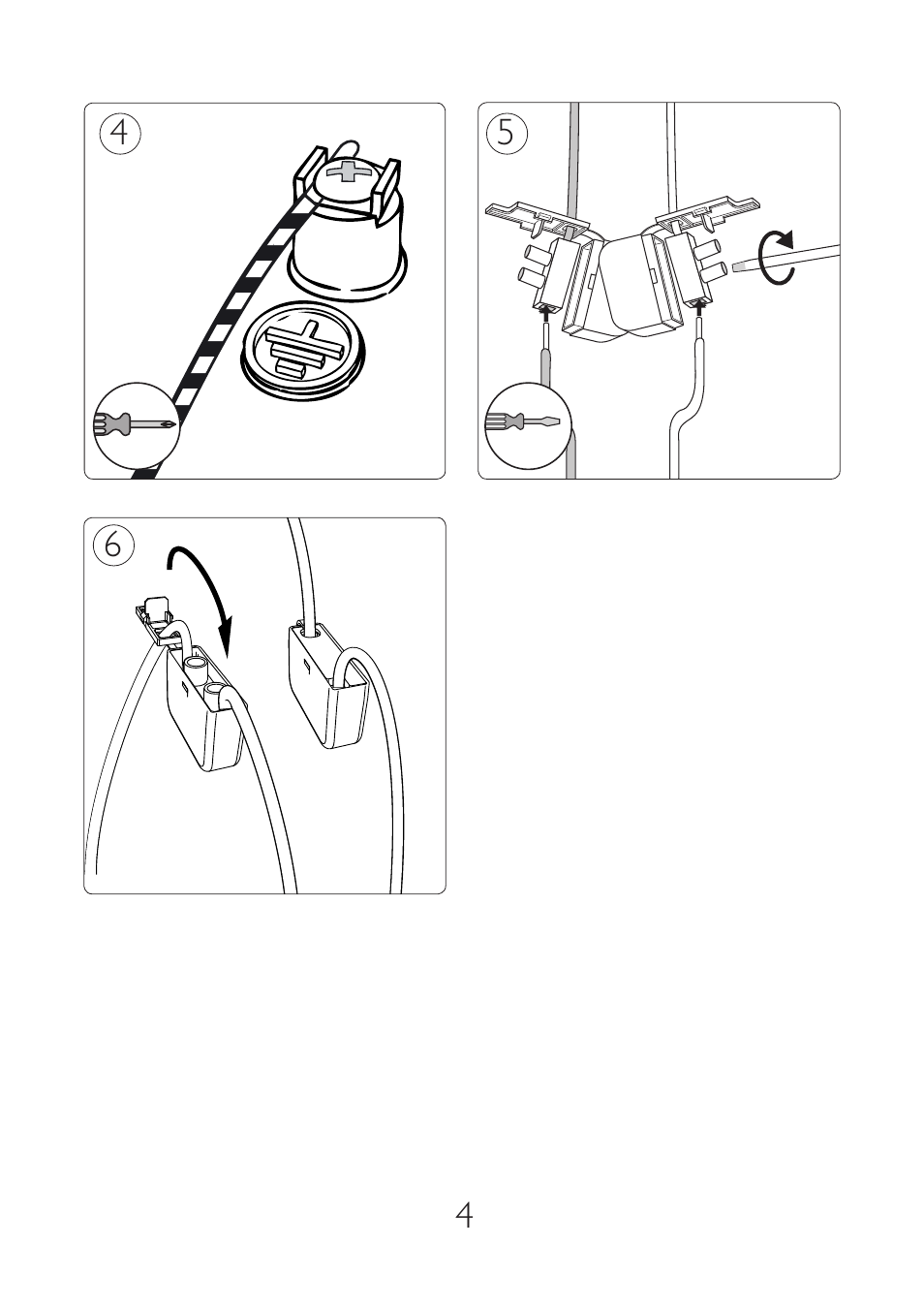 4

5

6

4