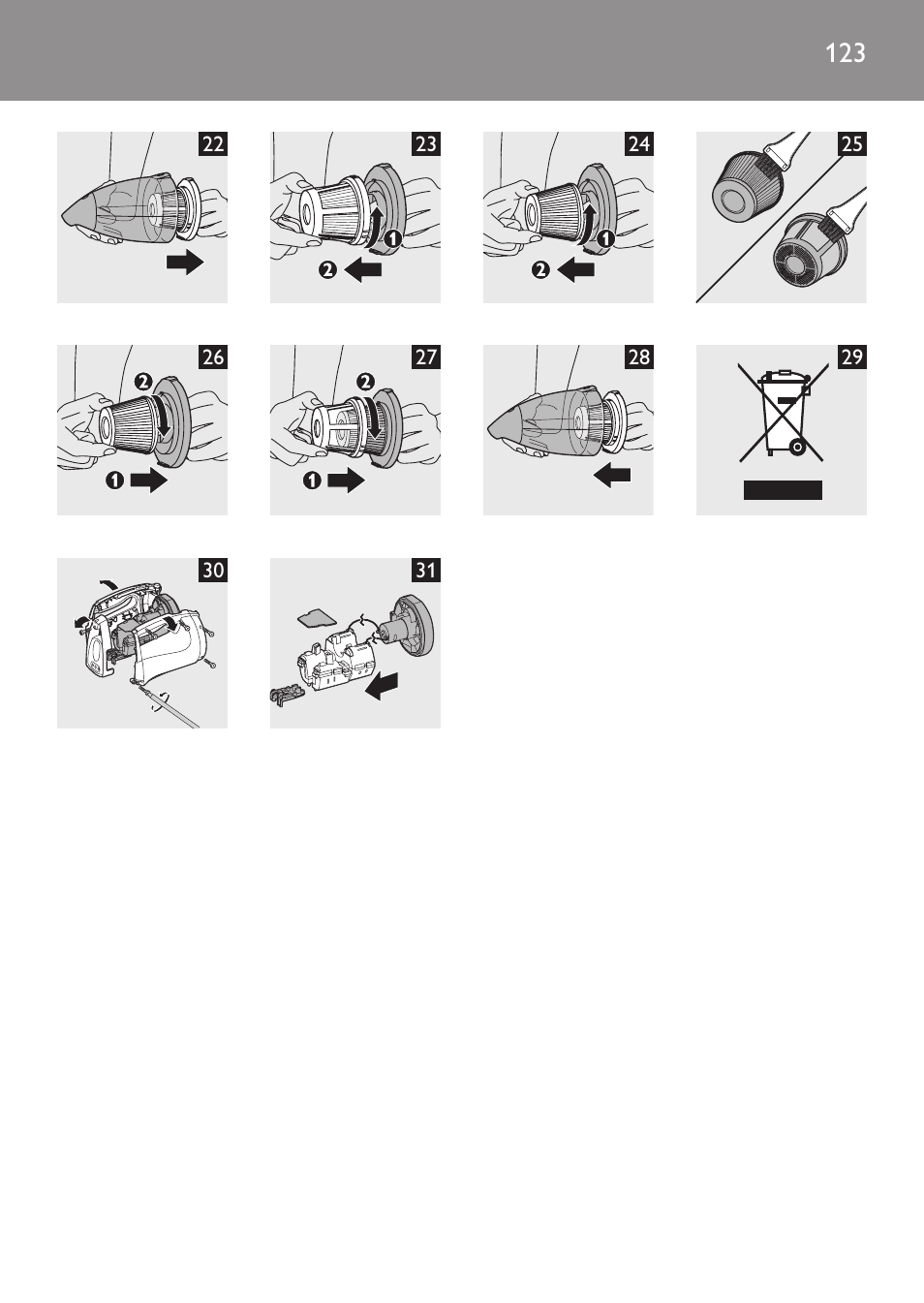 123

22

23

1

2

24

1

2

25

26

2

1

27

2

1

28

29

30

31